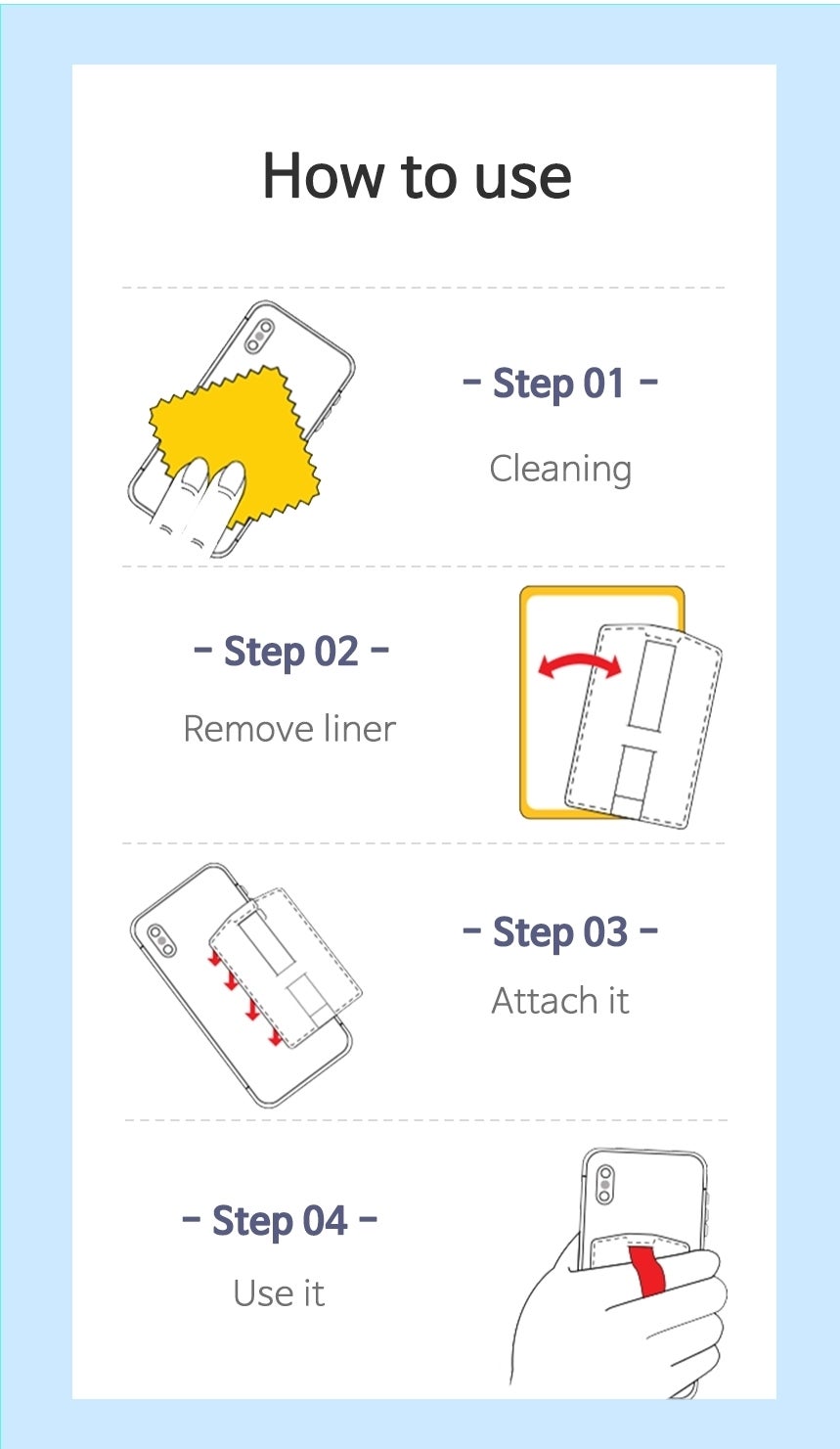 How to use

- Step 01 -
Cleaning

- Step 02 -
Remove liner

- Step 03 -
Attach it

- Step 04 -
Use it