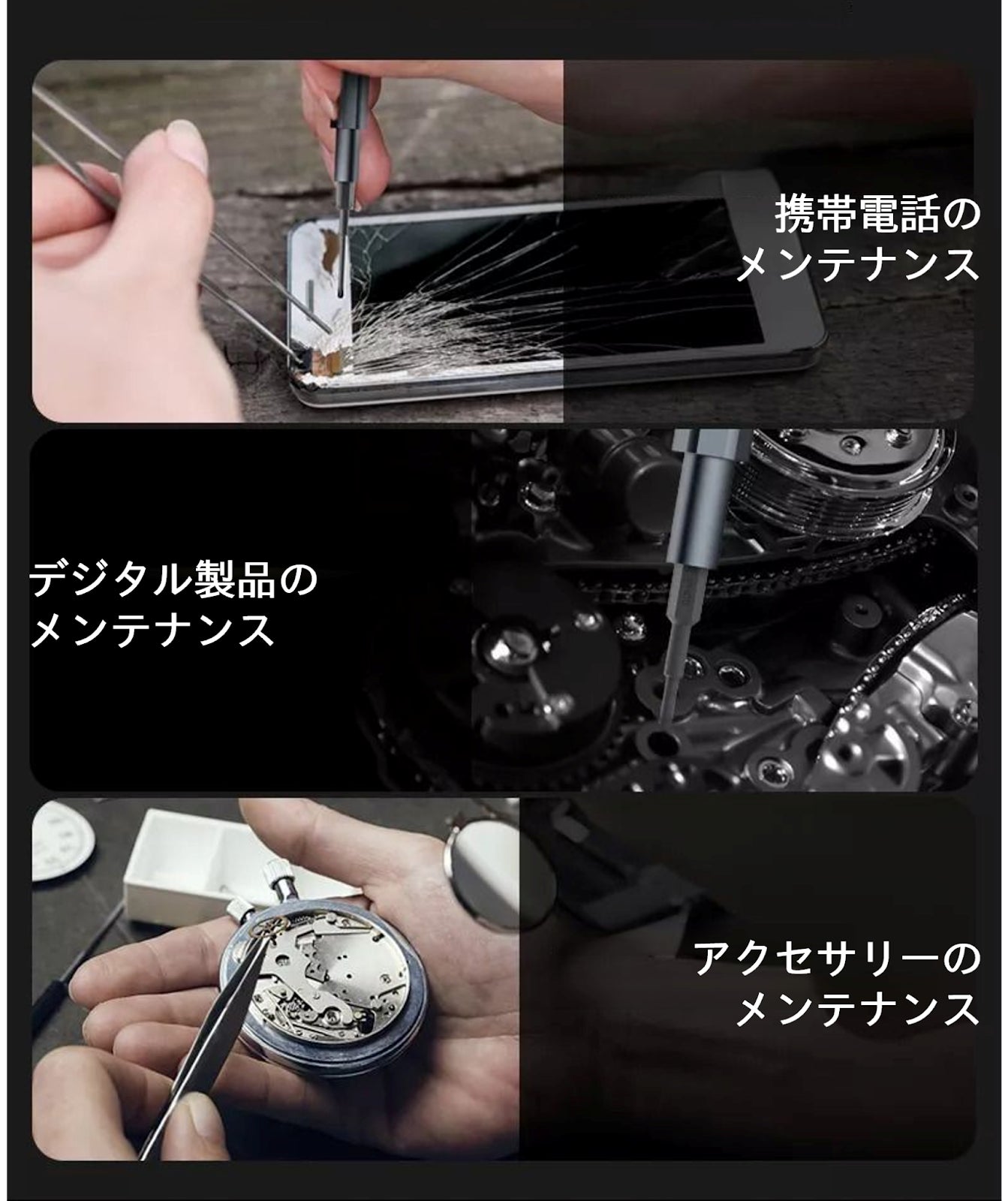 携帯電話の
メンテナンス

デジタル製品の
メンテナンス

アクセサリーの
メンテナンス