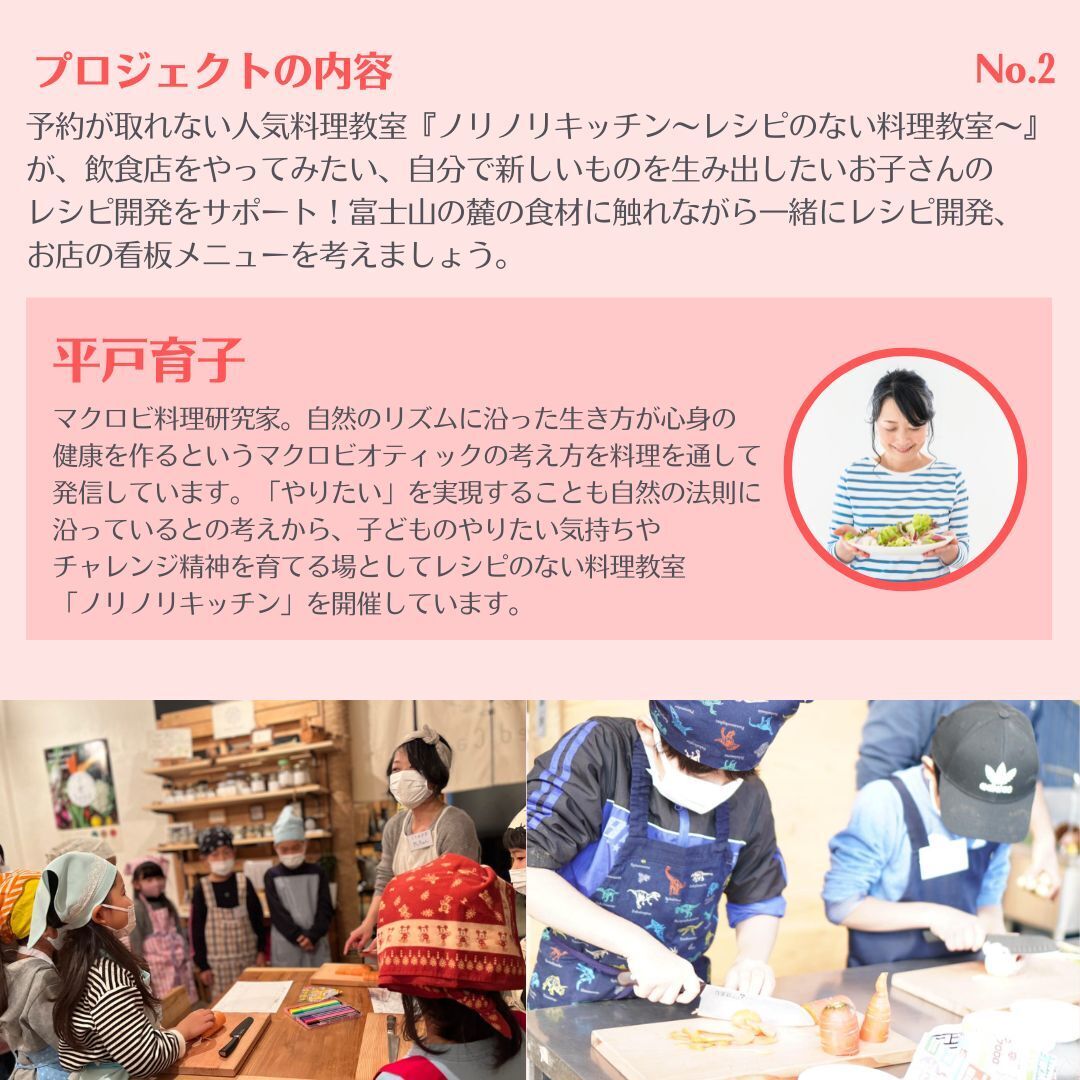 プロジェクトの内容

No.2

予約が取れない人気料理教室『ノリノリキッチン〜レシピのない料理教室〜』が、飲食店をやってみたい、自分で新しいものを生み出したいお子さんのレシピ開発をサポート！富士山の麓の食材に触れながら一緒にレシピ開発、お店の看板メニューを考えましょう。

平戸育子

マクロビ料理研究家。自然のリズムに沿った生き方が心身の健康を作るというマクロビオティックの考え方を料理を通して発信しています。「やりたい」を実現することも自然の法則に沿っているとの考えから、子どものやりたい気持ちやチャレンジ精神を育てる場としてレシピのない料理教室「ノリノリキッチン」を開催しています。