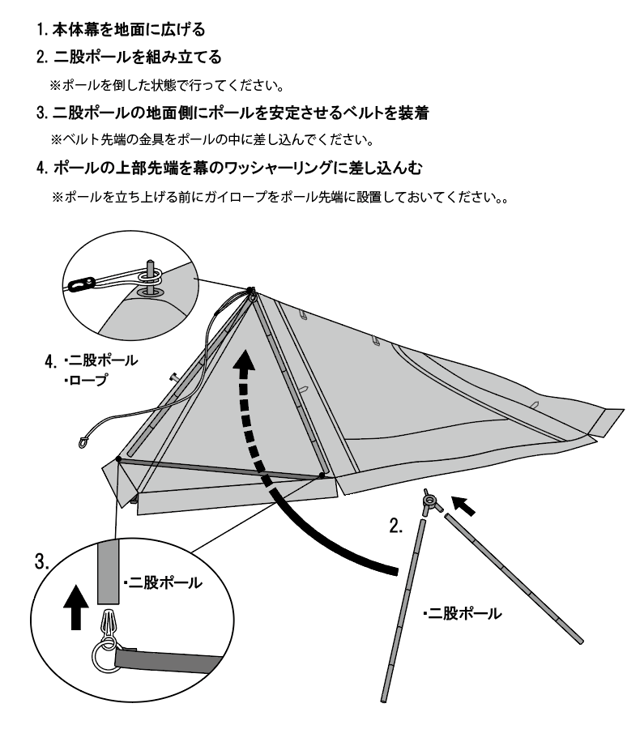 1. 本体幕を地面に広げる

2. 二股ポールを組み立てる

※ポールを倒した状態で行ってください。

3. 二股ポールの地面側にポールを安定させるベルトを装着

※ベルト先端の金具をポールの中に差し込んでください。

4. ポールの上部先端を幕のワッシャーリングに差し込んむ

※ポールを立ち上げる前にガイロープをポール先端に設置しておいてください。。

4. ・二股ポール
・ロープ

2.

3.

・二股ポール

・二股ポール