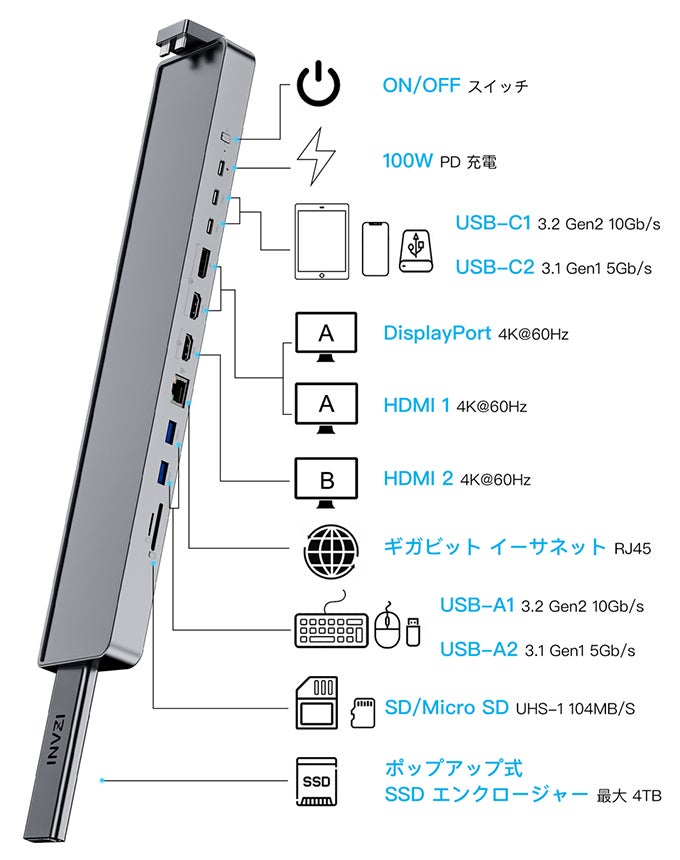 ON/OFF スイッチ

100W PD 充電

USB-C1 3.2 Gen2 10Gb/s

USB-C2 3.1 Gen1 5Gb/s

A

DisplayPort 4K@60Hz

A

HDMI 1 4K@60Hz

B

HDMI 2 4K@60Hz

ギガビット イーサネット RJ45

USB-A1 3.2 Gen2 10Gb/s

USB-A2 3.1 Gen1 5Gb/s

SD/Micro SD UHS-1 104MB/S

SSD

ポップアップ式
SSD エンクロージャー 最大 4TB

INVZI