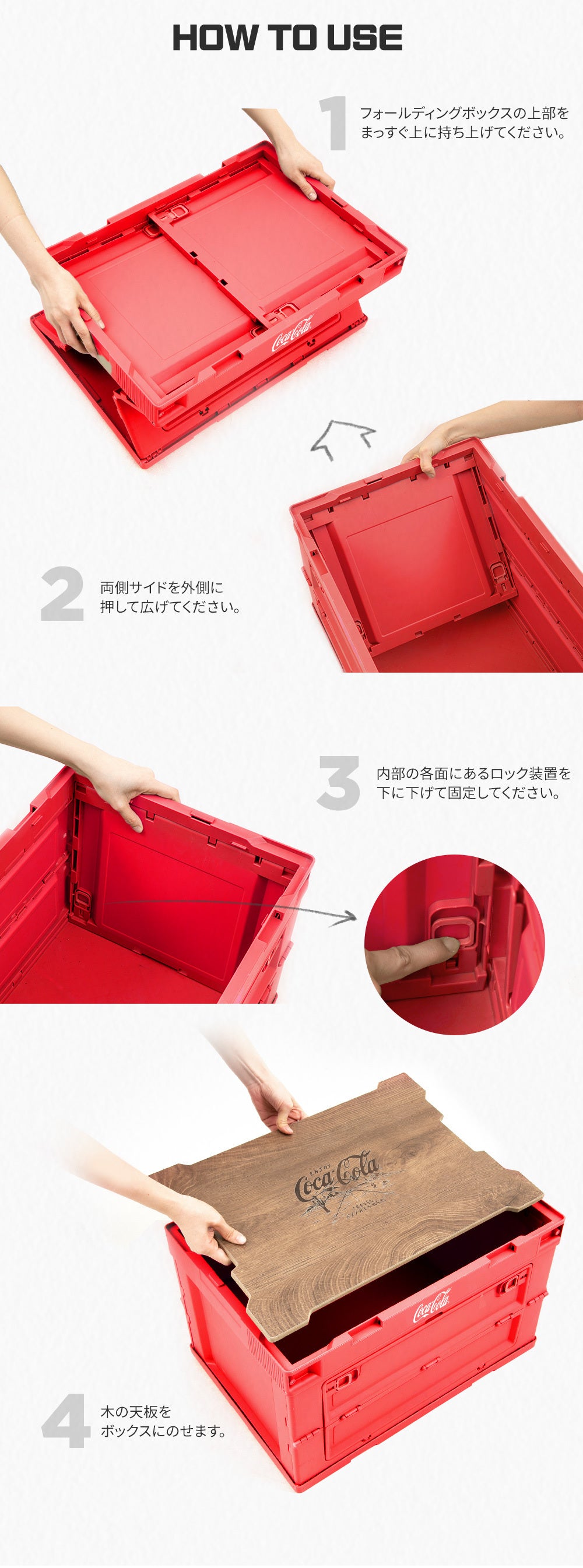 HOW TO USE

1
フォールディングボックスの上部をまっすぐ上に持ち上げてください。

Coca-Cola

2
両側サイドを外側に押して広げてください。

3
内部の各面にあるロック装置を下に下げて固定してください。

ENJOY
Coca-Cola

Coca-Cola

4
木の天板をボックスにのせます。