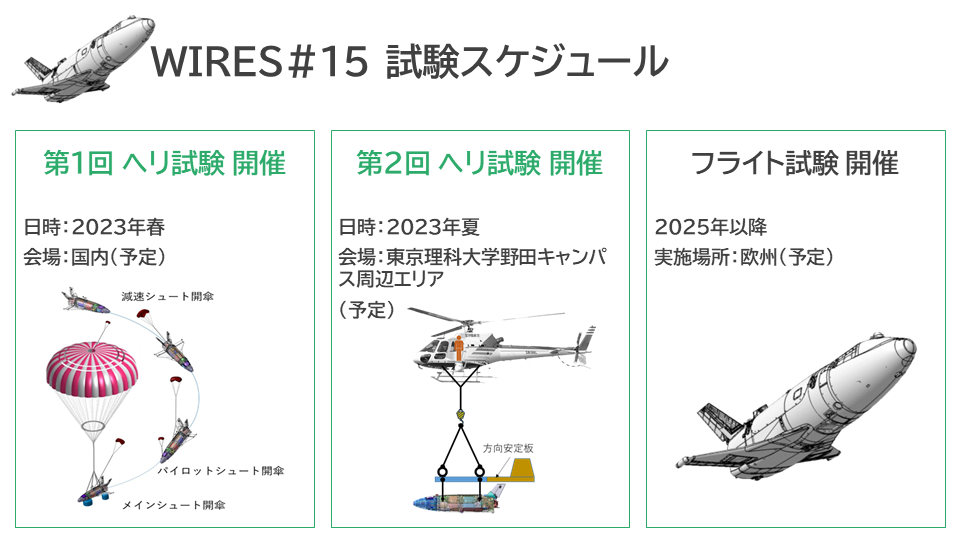 WIRES＃15 試験スケジュール

第1回 ヘリ試験 開催

日時：2023年春

会場：国内（予定）

減速シュート開傘

パイロットシュート開傘

メインシュート開傘

第2回 ヘリ試験 開催

日時：2023年夏

会場：東京理科大学野田キャンパス周辺エリア

（予定）

方向安定板

フライト試験 開催

2025年以降

実施場所：欧州（予定）