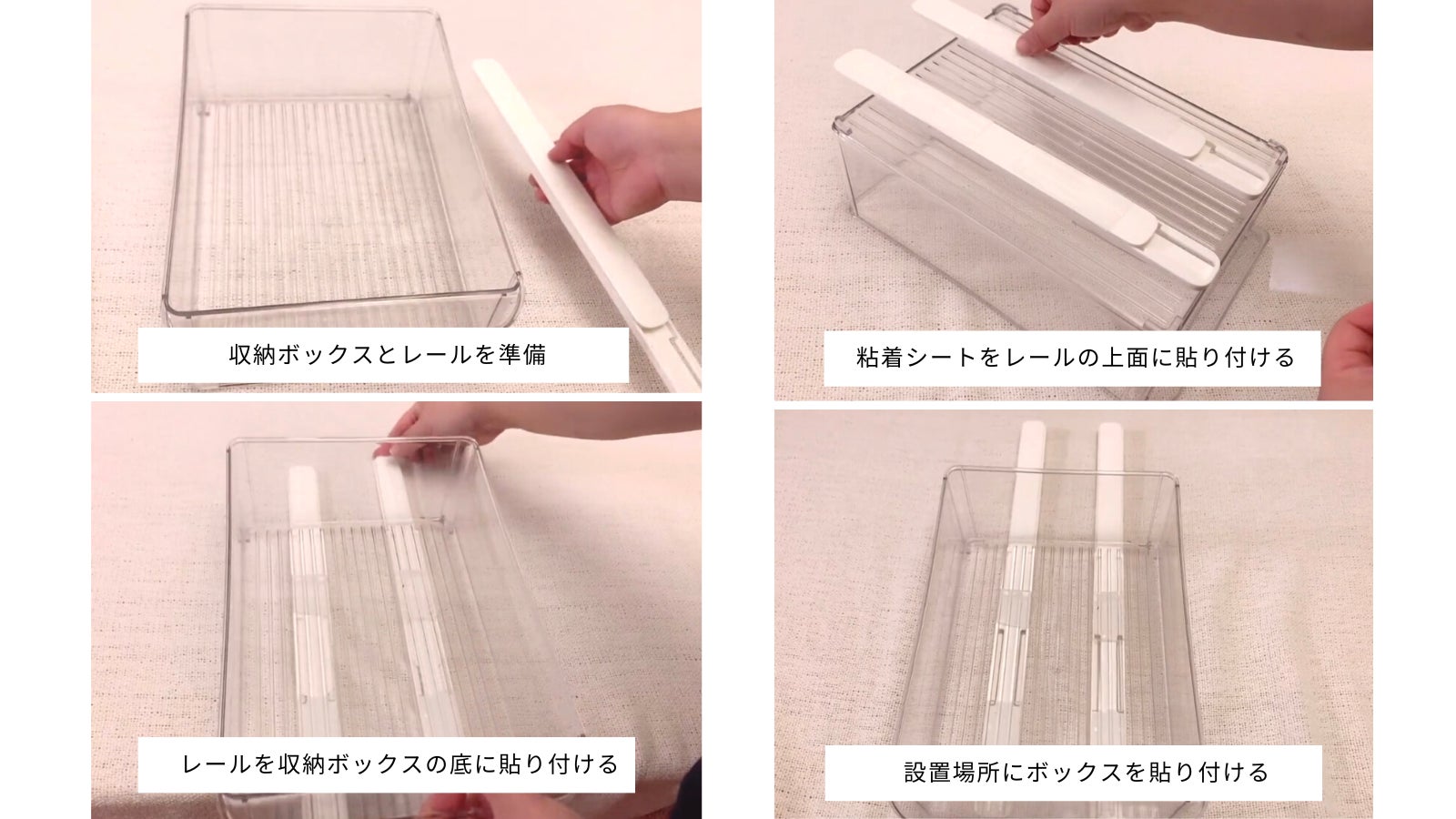 収納ボックスとレールを準備

粘着シートをレールの上面に貼り付ける

レールを収納ボックスの底に貼り付ける

設置場所にボックスを貼り付ける