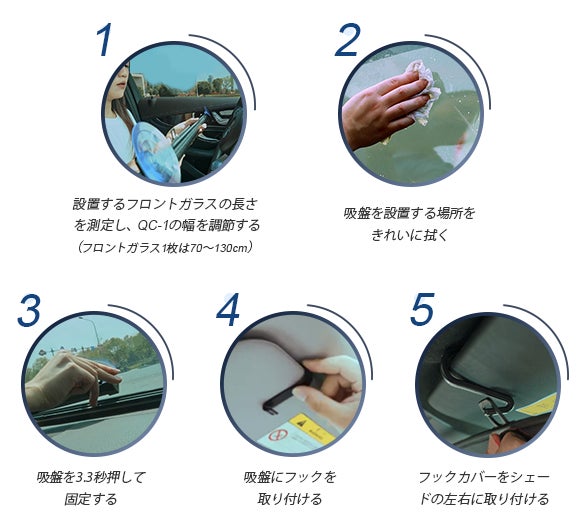 1

設置するフロントガラスの長さを測定し、QC-1の幅を調節する
（フロントガラス1枚は70～130cm）

2

吸盤を設置する場所をきれいに拭く

3

吸盤を3.3秒押して固定する

4

吸盤にフックを取り付ける

5

フックカバーをシェードの左右に取り付ける