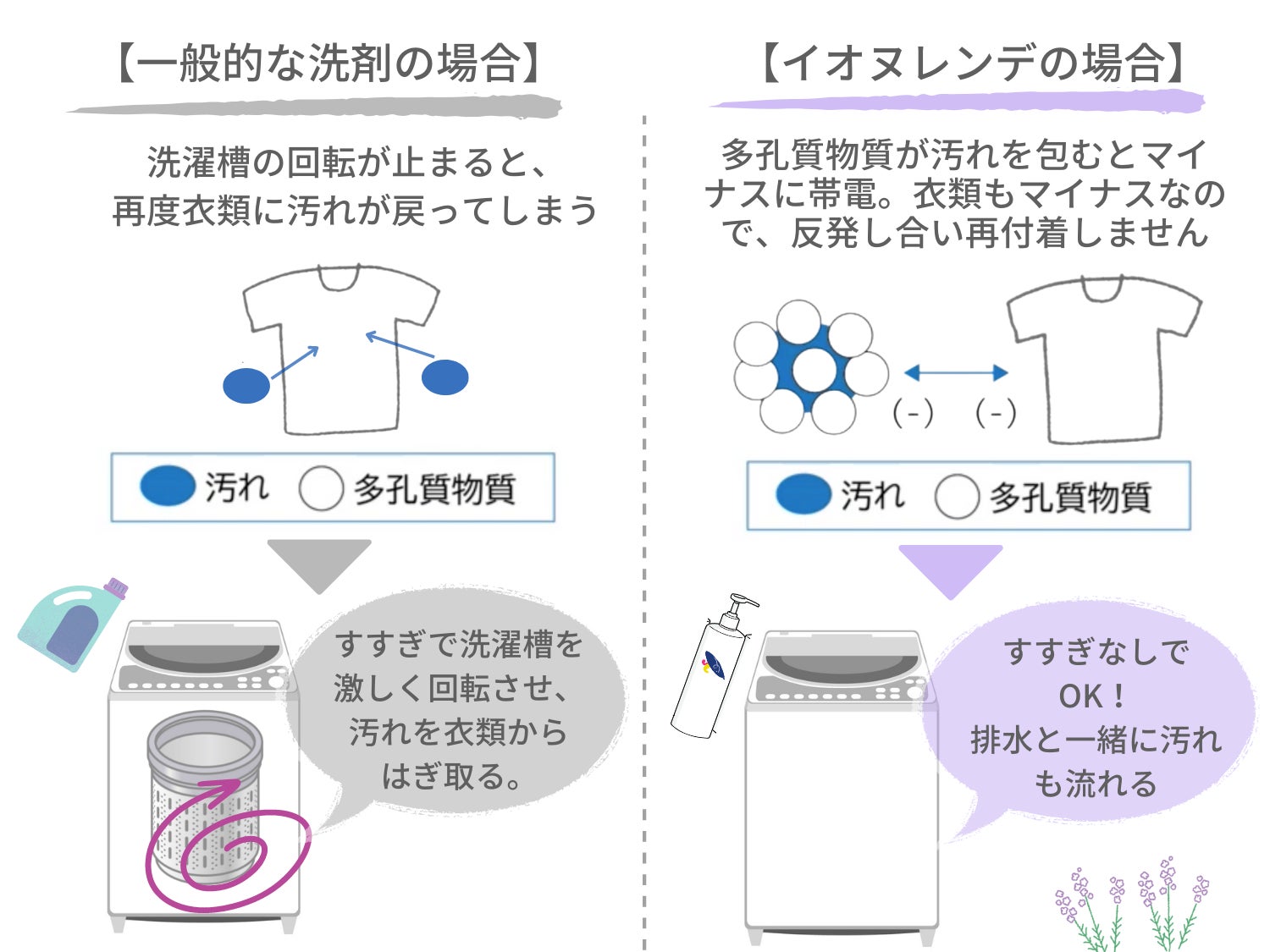 【一般的な洗剤の場合】

洗濯槽の回転が止まると、再度衣類に汚れが戻ってしまう

汚れ　多孔質物質

すすぎで洗濯槽を激しく回転させ、汚れを衣類からはぎ取る。

【イオヌレンデの場合】

多孔質物質が汚れを包むとマイナスに帯電。衣類もマイナスなので、反発し合い再付着しません

(-)　(-)

汚れ　多孔質物質

すすぎなしでOK！排水と一緒に汚れも流れる