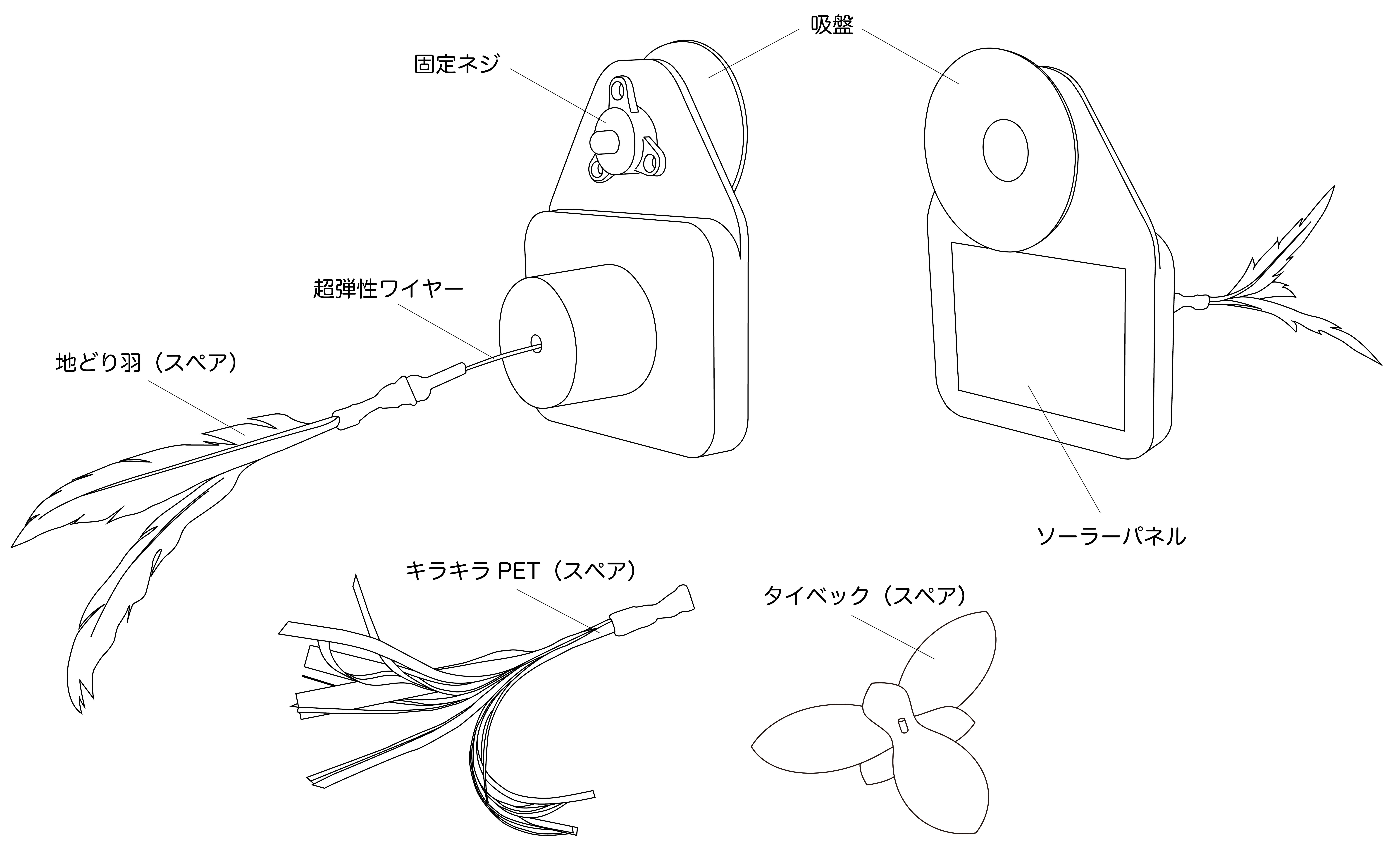 吸盤

固定ネジ

超弾性ワイヤー

地どり羽（スペア）

ソーラーパネル

キラキラ PET（スペア）

タイベック（スペア）