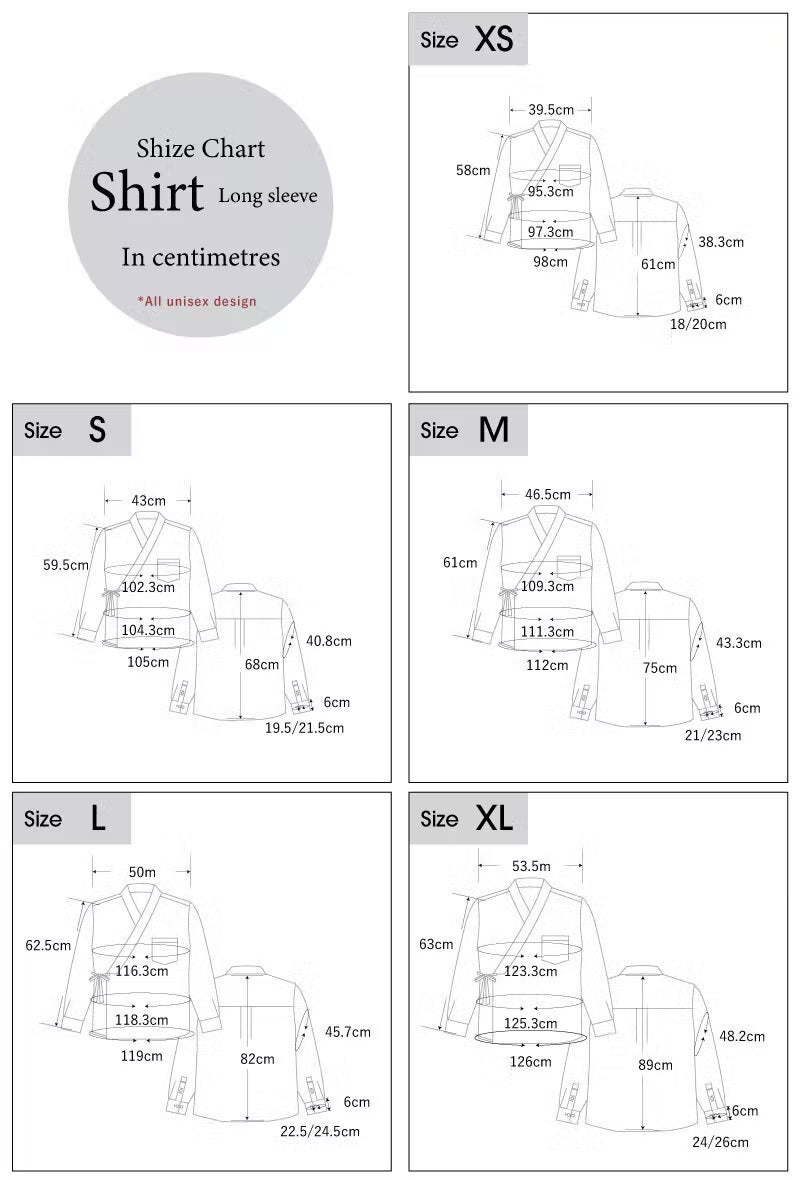 Shize Chart
Shirt Long sleeve
In centimetres
*All unisex design

Size XS
39.5cm
58cm
95.3cm
97.3cm
98cm
61cm
38.3cm
6cm
18/20cm

Size S
43cm
59.5cm
102.3cm
104.3cm
105cm
68cm
40.8cm
6cm
19.5/21.5cm

Size M
46.5cm
61cm
109.3cm
111.3cm
112cm
75cm
43.3cm
6cm
21/23cm

Size L
50m
62.5cm
116.3cm
118.3cm
119cm
82cm
45.7cm
6cm
22.5/24.5cm

Size XL
53.5m
63cm
123.3cm
125.3cm
126cm
89cm
48.2cm
6cm
24/26cm