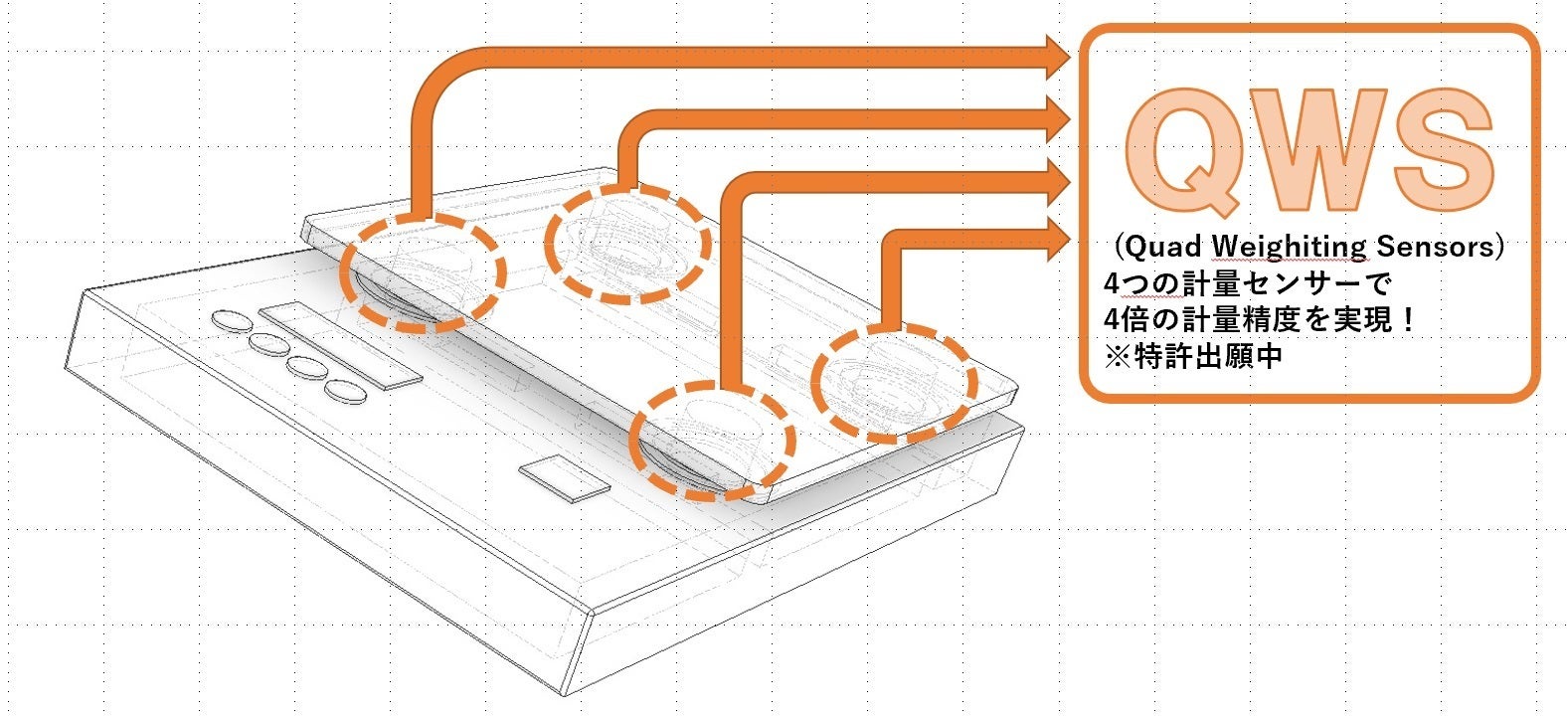 QWS

（Quad Weighiting Sensors）
4つの計量センサーで
4倍の計量精度を実現！
※特許出願中