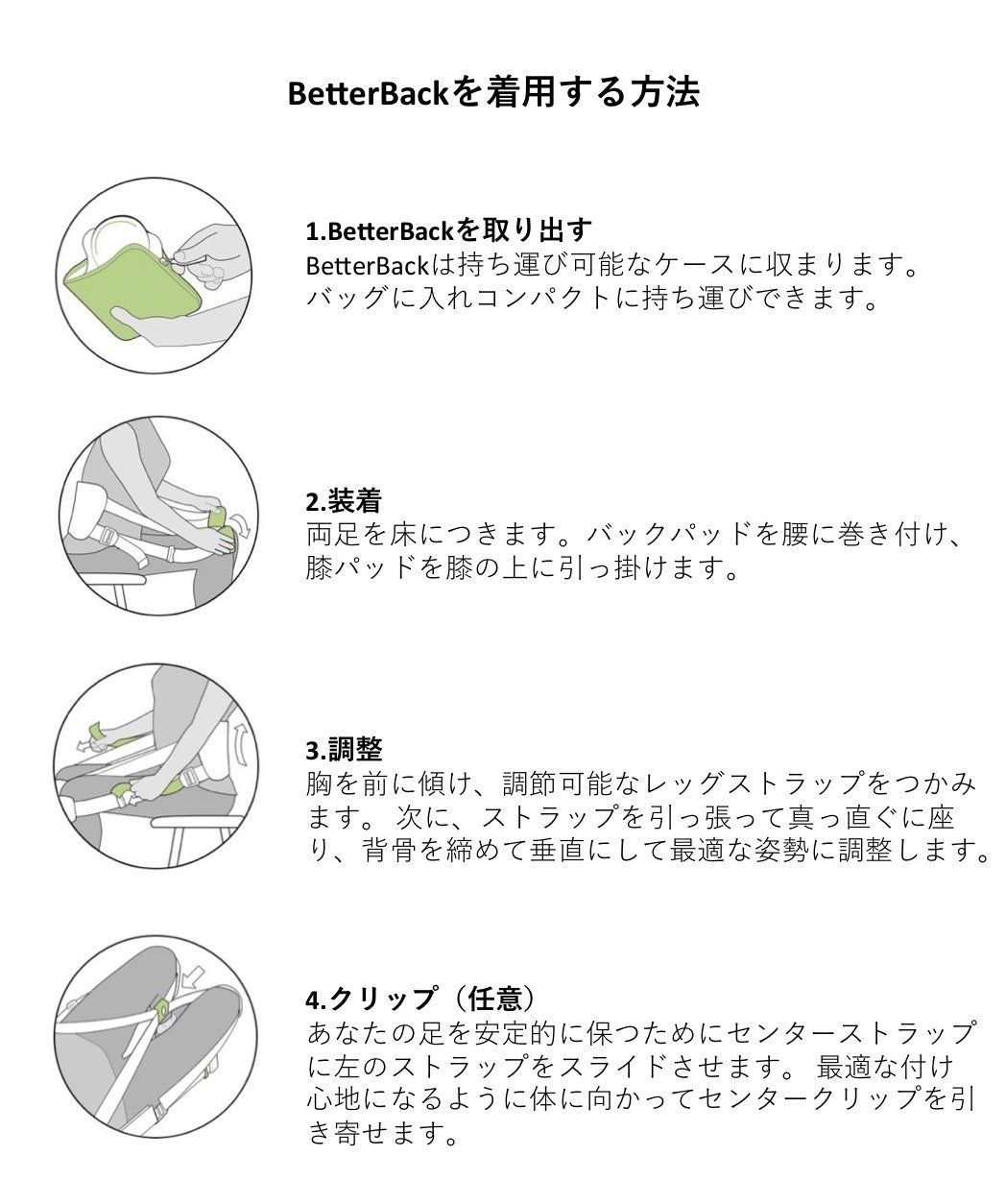 BetterBackを着用する方法

1.BetterBackを取り出す
BetterBackは持ち運び可能なケースに収まります。バッグに入れコンパクトに持ち運びできます。

2.装着
両足を床につきます。バックパッドを腰に巻き付け、膝パッドを膝の上に引っ掛けます。

3.調整
胸を前に傾け、調節可能なレッグストラップをつかみます。 次に、ストラップを引っ張って真っ直ぐに座り、背骨を締めて垂直にして最適な姿勢に調整します。

4.クリップ（任意）
あなたの足を安定的に保つためにセンターストラップに左のストラップをスライドさせます。 最適な付け心地になるように体に向かってセンタークリップを引き寄せます。