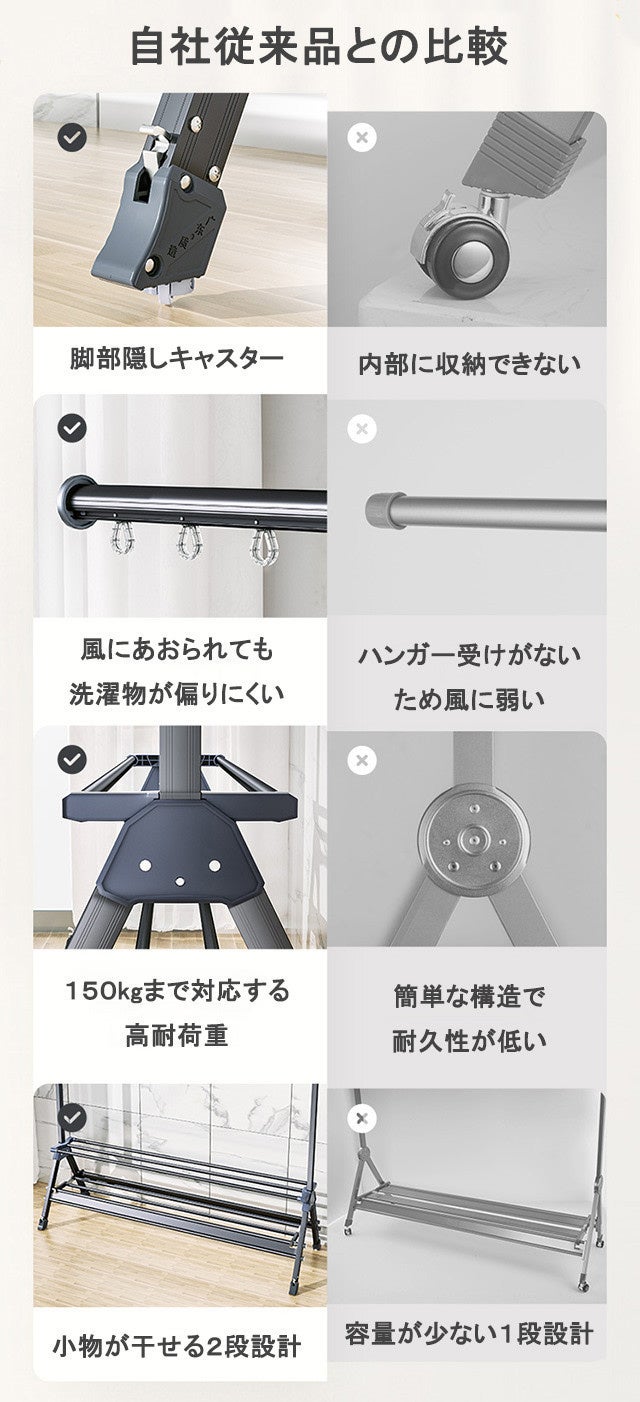 自社従来品との比較

脚部隠しキャスター

内部に収納できない

風にあおられても
洗濯物が偏りにくい

ハンガー受けがない
ため風に弱い

150kgまで対応する
高耐荷重

簡単な構造で
耐久性が低い

小物が干せる2段設計

容量が少ない1段設計