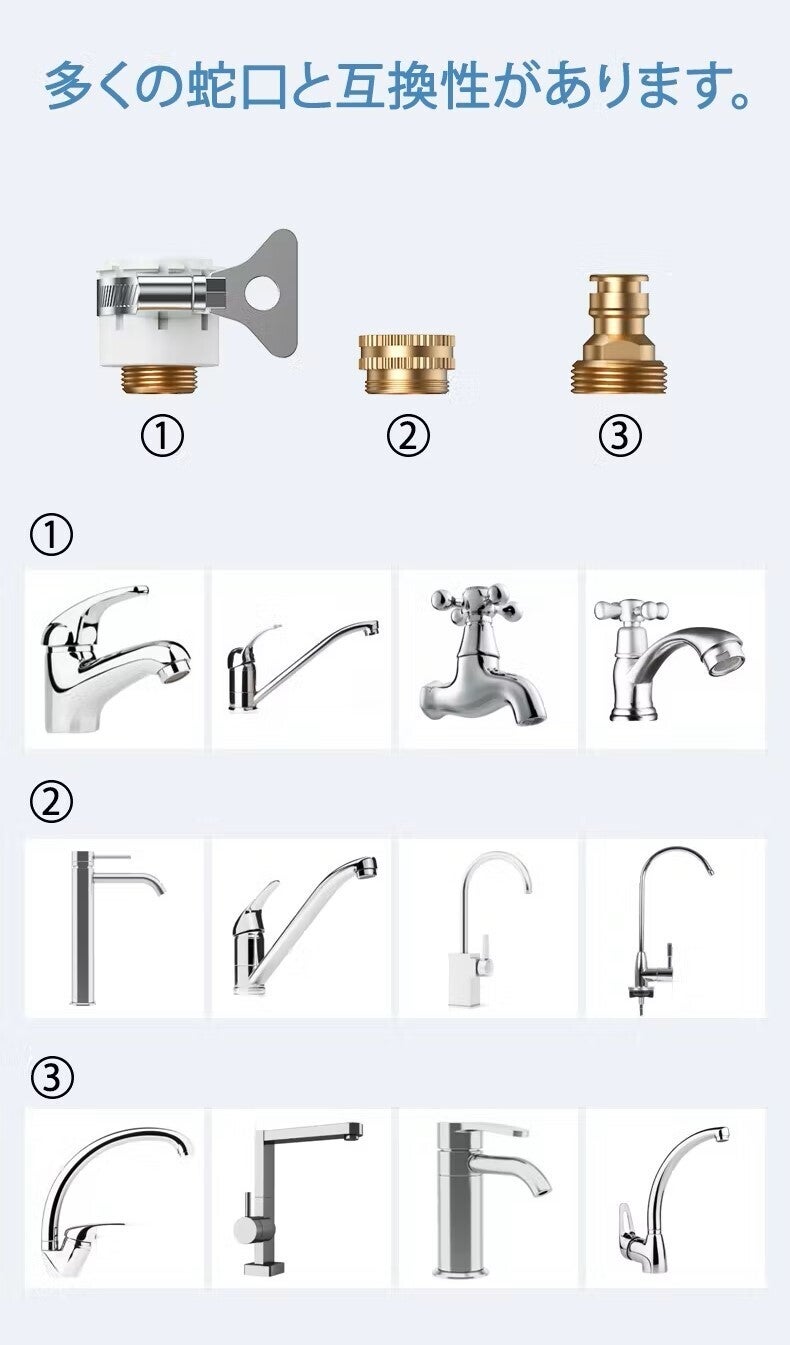 多くの蛇口と互換性があります。

①

②

③

①

②

③