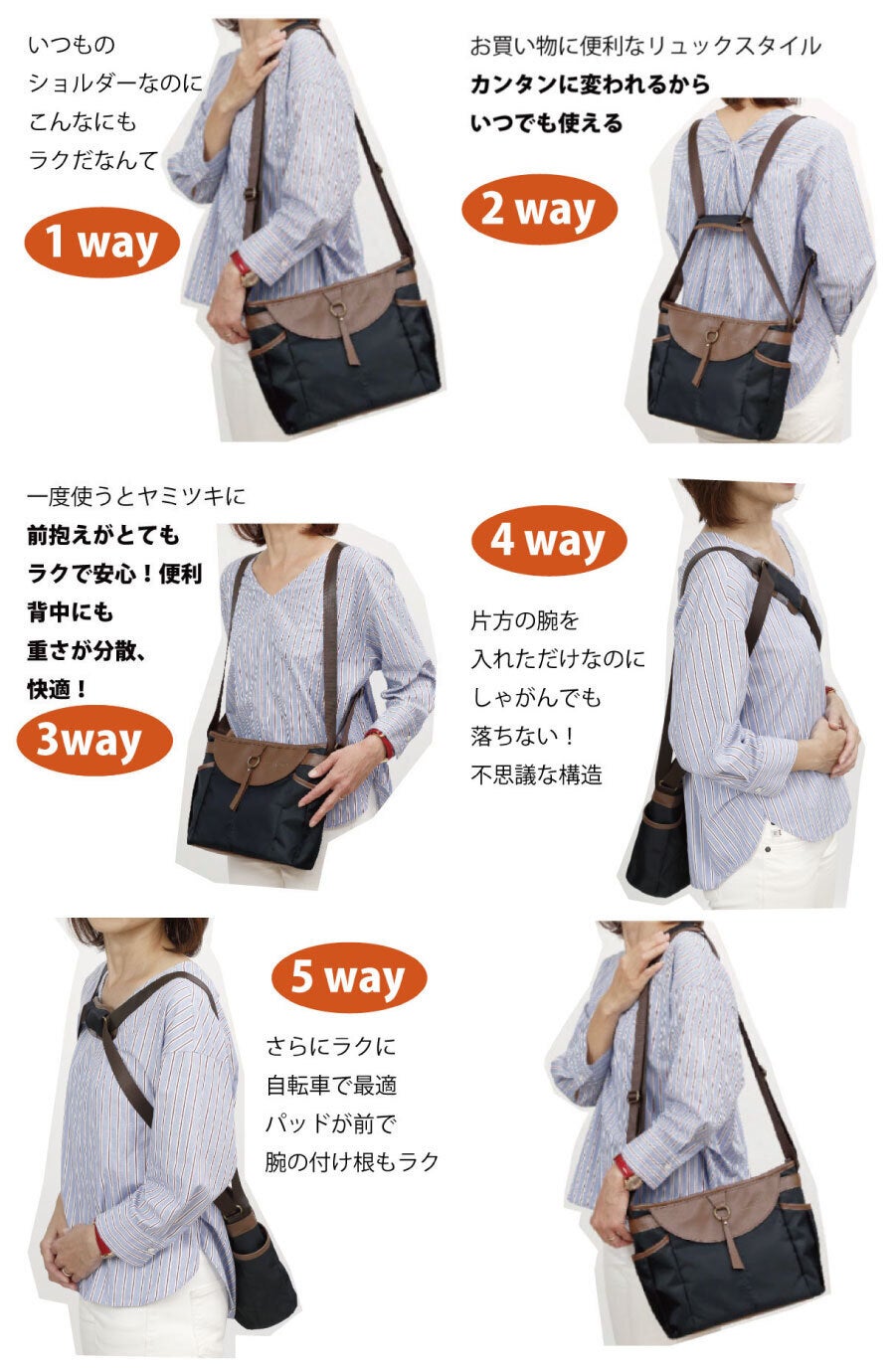 いつもの
ショルダーなのに
こんなにも
ラクだなんて

1 way

お買い物に便利なリュックスタイル
カンタンに変われるから
いつでも使える

2 way

一度使うとヤミツキに
前抱えがとても
ラクで安心！便利
背中にも
重さが分散、
快適！

3way

4 way

片方の腕を
入れただけなのに
しゃがんでも
落ちない！
不思議な構造

5 way

さらにラクに
自転車で最適
パッドが前で
腕の付け根もラク