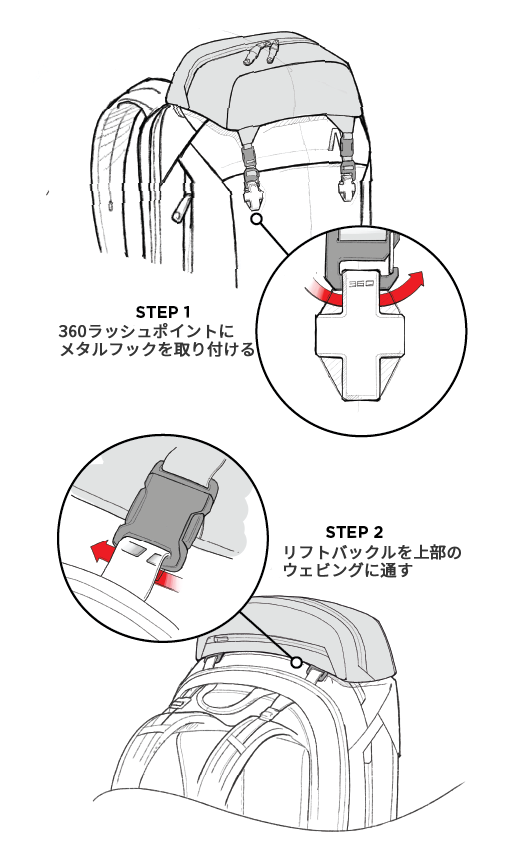 STEP 1
360ラッシュポイントに
メタルフックを取り付ける

360

STEP 2
リフトバックルを上部の
ウェビングに通す