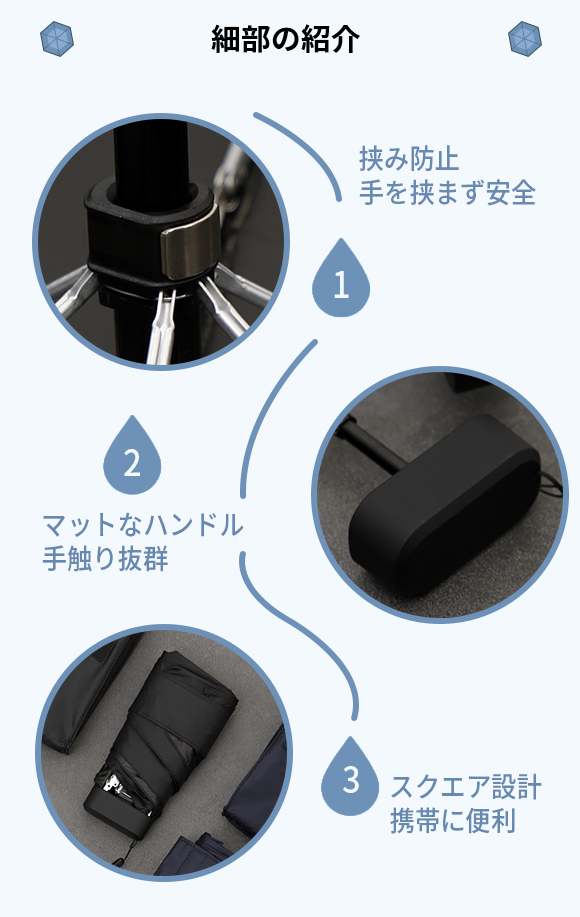 細部の紹介

挟み防止
手を挟まず安全

1

2

マットなハンドル
手触り抜群

3

スクエア設計
携帯に便利