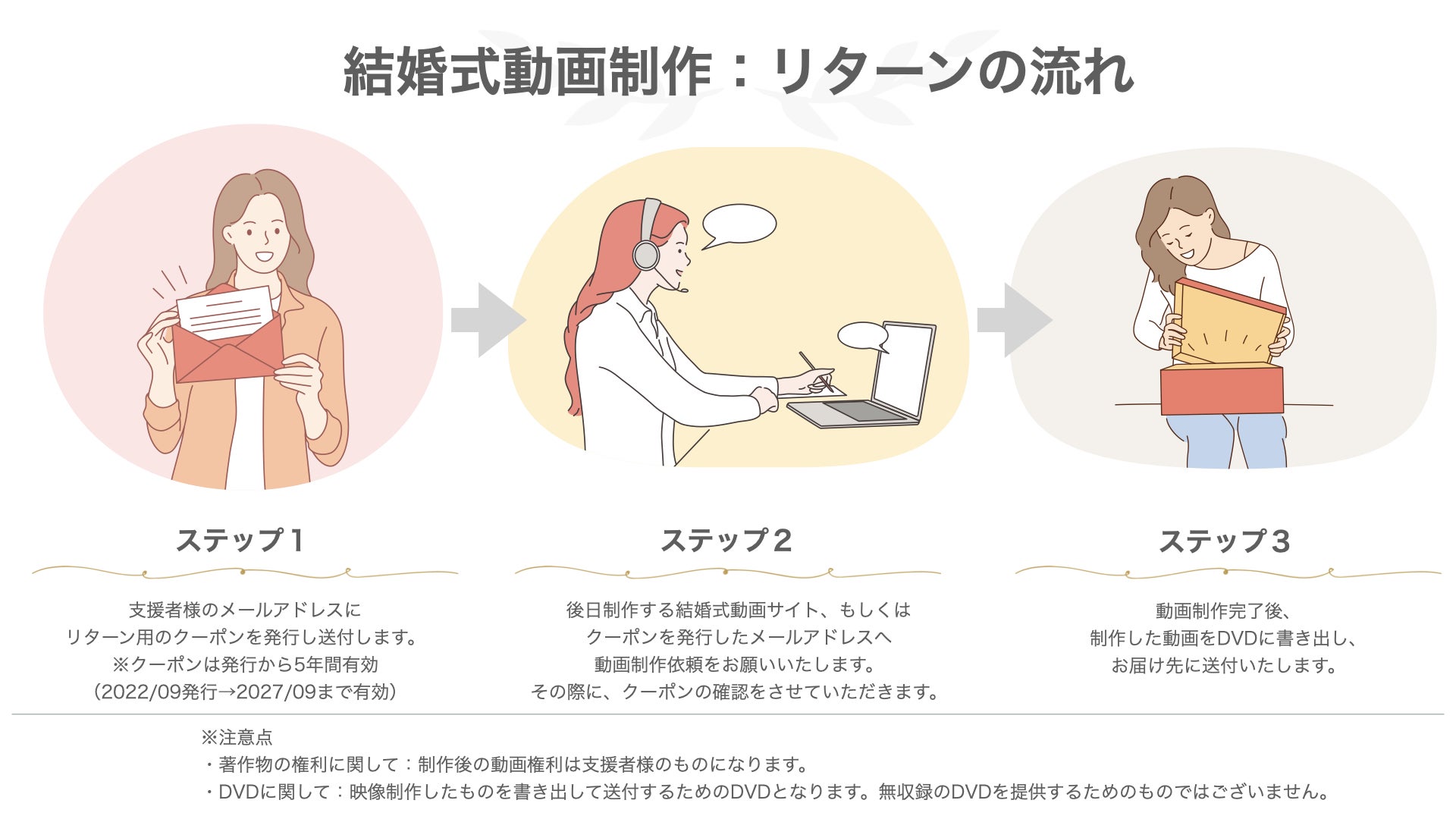 結婚式動画制作：リターンの流れ

ステップ１

支援者様のメールアドレスに
リターン用のクーポンを発行し送付します。
※クーポンは発行から5年間有効
（2022/09発行→2027/09まで有効）

ステップ２

後日制作する結婚式動画サイト、もしくは
クーポンを発行したメールアドレスへ
動画制作依頼をお願いいたします。
その際に、クーポンの確認をさせていただきます。

ステップ３

動画制作完了後、
制作した動画をDVDに書き出し、
お届け先に送付いたします。

※注意点
・著作物の権利に関して：制作後の動画権利は支援者様のものになります。
・DVDに関して：映像制作したものを書き出して送付するためのDVDとなります。無収録のDVDを提供するためのものではございません。