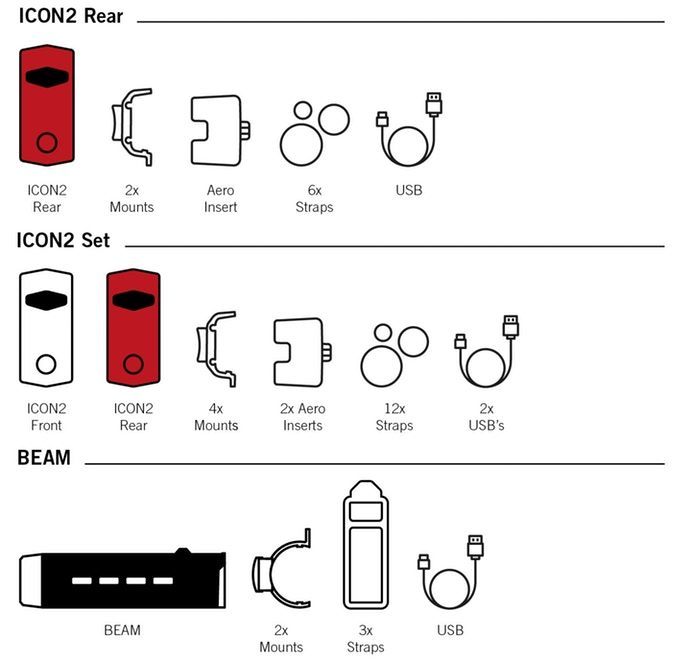 ICON2 Rear

ICON2 Rear

2x Mounts

Aero Insert

6x Straps

USB

ICON2 Set

ICON2 Front

ICON2 Rear

4x Mounts

2x Aero Inserts

12x Straps

2x USB's

BEAM

BEAM

2x Mounts

3x Straps

USB