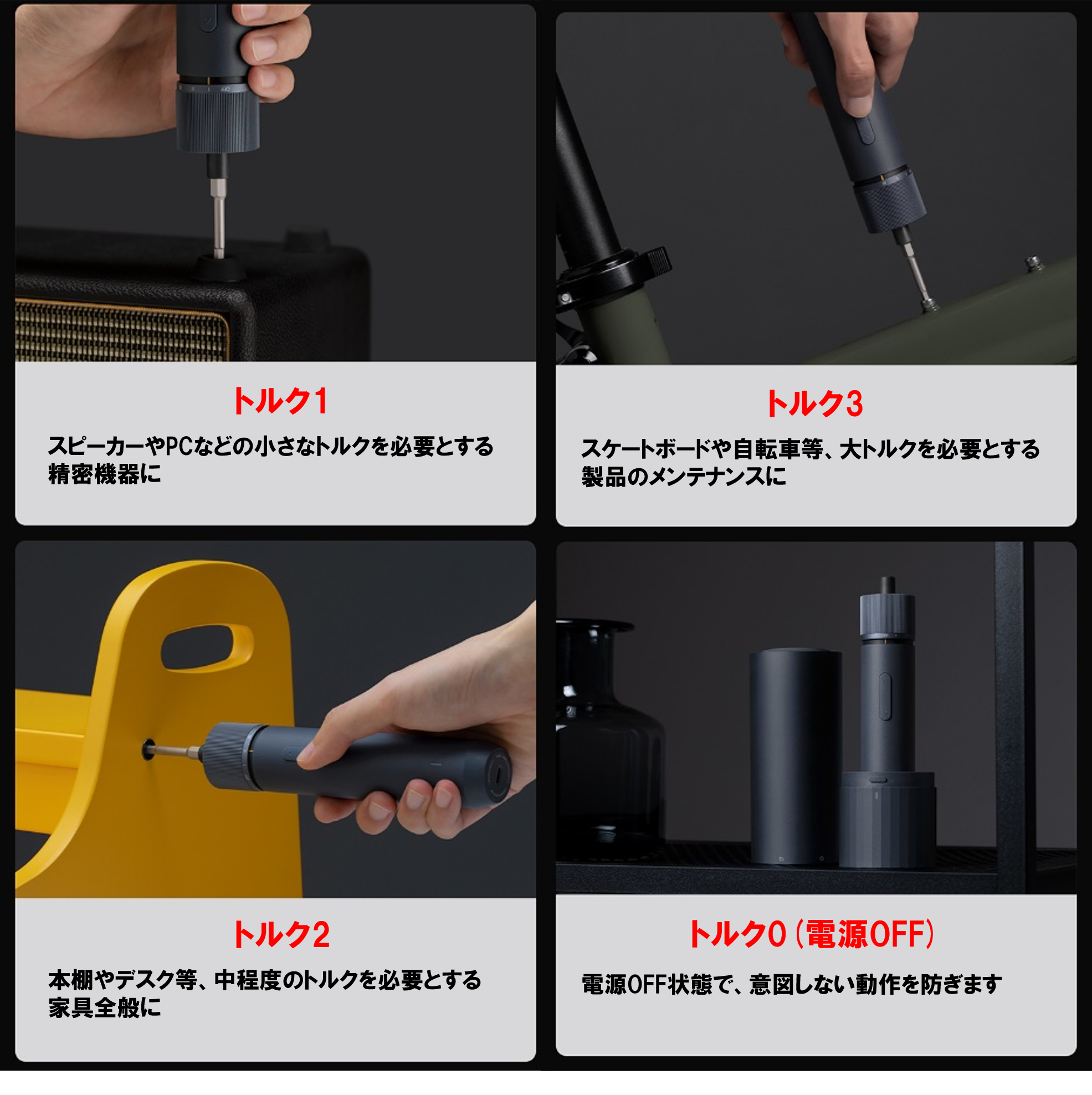 トルク1

スピーカーやPCなどの小さなトルクを必要とする精密機器に

トルク3

スケートボードや自転車等、大トルクを必要とする製品のメンテナンスに

トルク2

本棚やデスク等、中程度のトルクを必要とする家具全般に

トルク0（電源OFF）

電源OFF状態で、意図しない動作を防ぎます