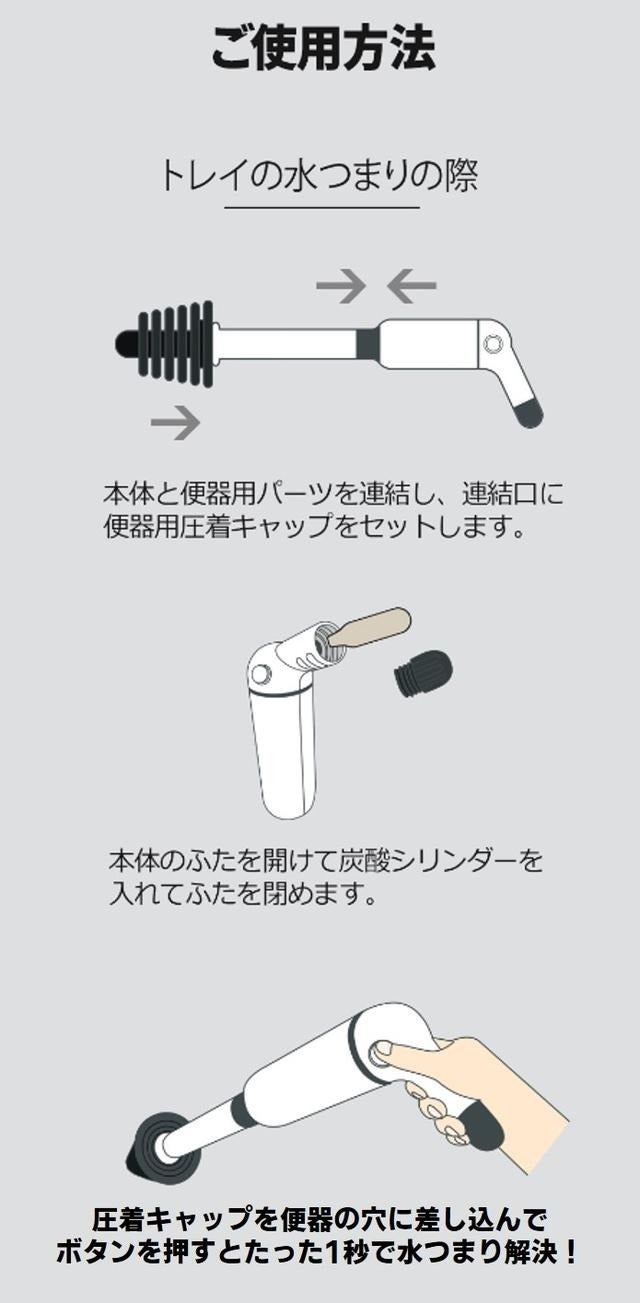 ご使用方法

トレイの水つまりの際

本体と便器用パーツを連結し、連結口に便器用圧着キャップをセットします。

本体のふたを開けて炭酸シリンダーを入れてふたを閉めます。

圧着キャップを便器の穴に差し込んでボタンを押すとたった1秒で水つまり解決！