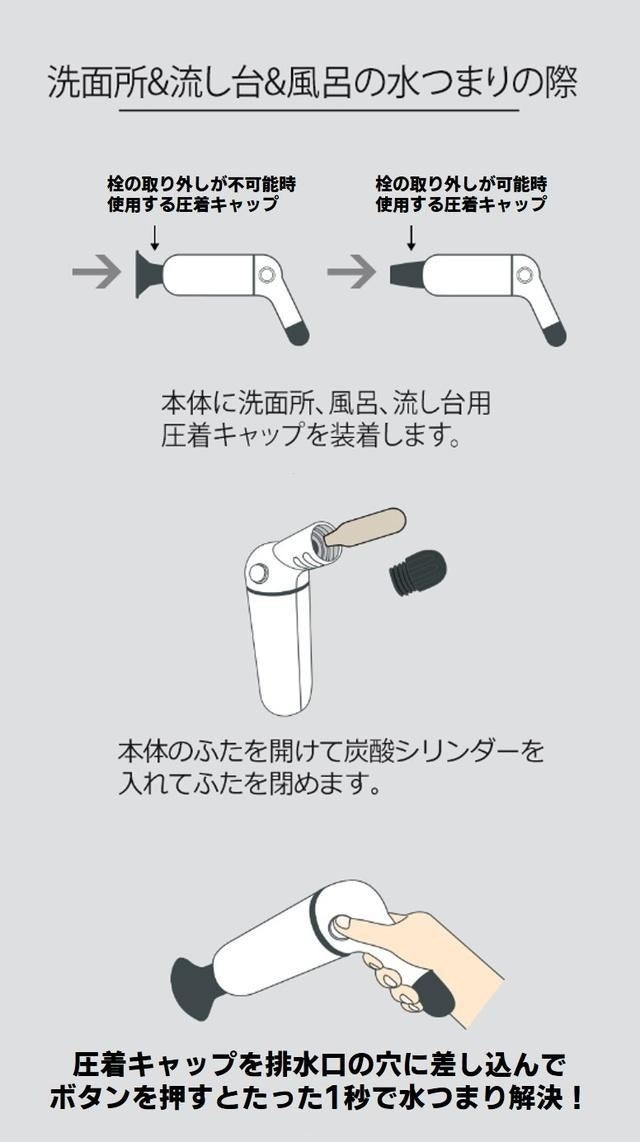 洗面所&流し台&風呂の水つまりの際

栓の取り外しが不可能時
使用する圧着キャップ

栓の取り外しが可能時
使用する圧着キャップ

本体に洗面所、風呂、流し台用
圧着キャップを装着します。

本体のふたを開けて炭酸シリンダーを
入れてふたを閉めます。

圧着キャップを排水口の穴に差し込んで
ボタンを押すとたった1秒で水つまり解決！