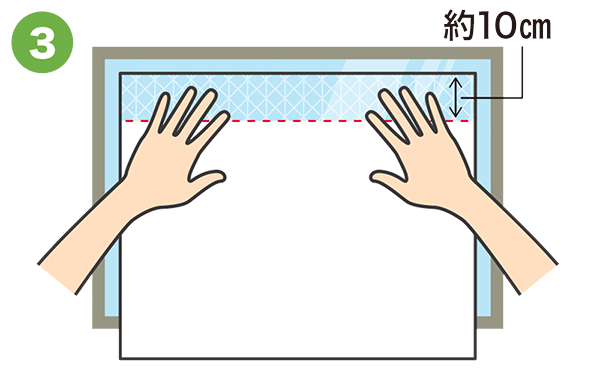 3

約10㎝