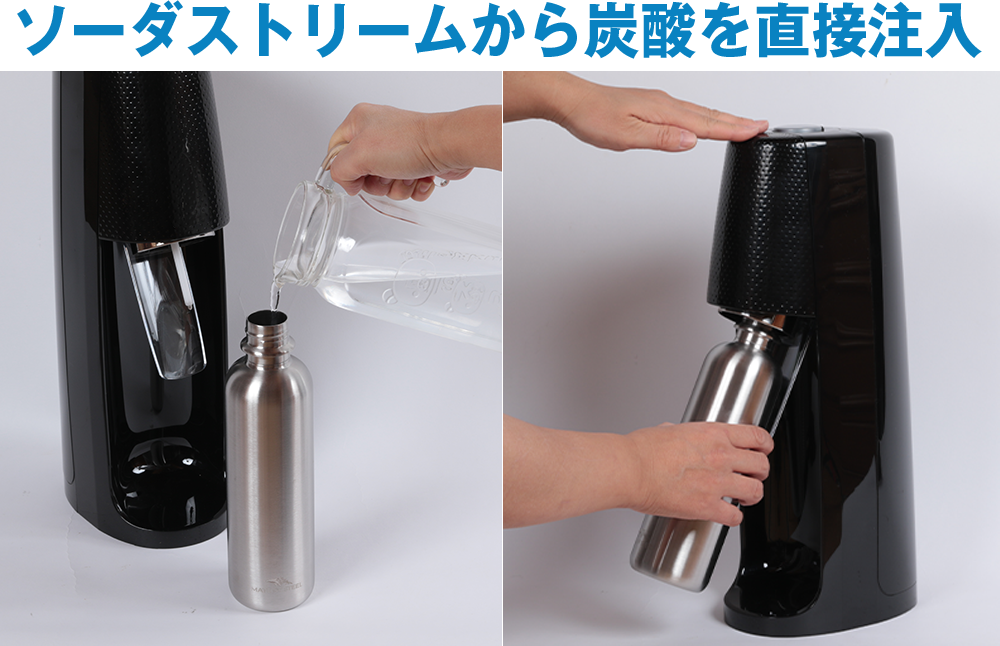 ソーダストリームから炭酸を直接注入