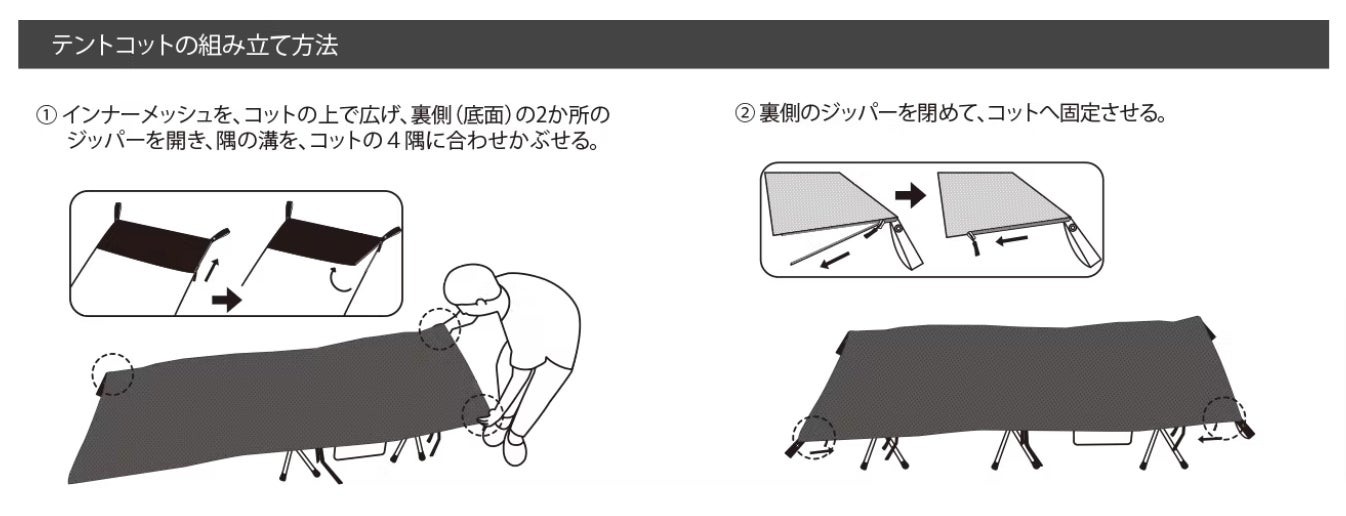 テントコットの組み立て方法

① インナーメッシュを、コットの上で広げ、裏側（底面）の2か所のジッパーを開き、隅の溝を、コットの４隅に合わせかぶせる。

② 裏側のジッパーを閉めて、コットへ固定させる。