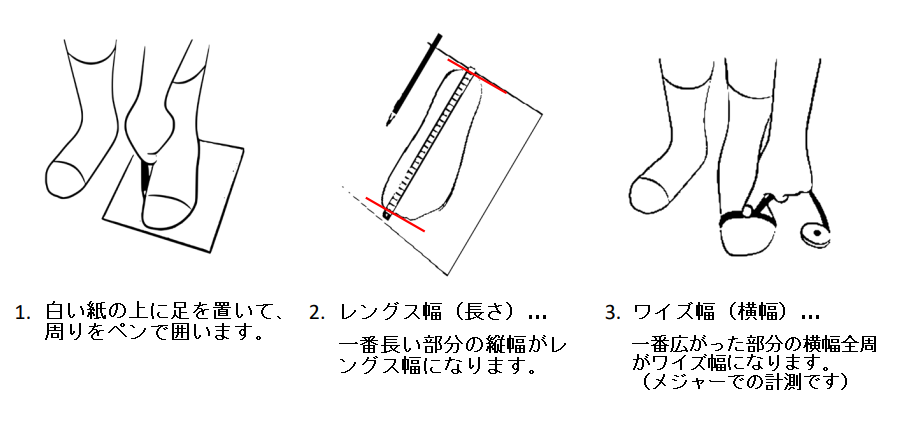 1. 白い紙の上に足を置いて、周りをペンで囲います。

2. レングス幅（長さ）…

一番長い部分の縦幅がレングス幅になります。

3. ワイズ幅（横幅）…

一番広がった部分の横幅全周がワイズ幅になります。
（メジャーでの計測です）