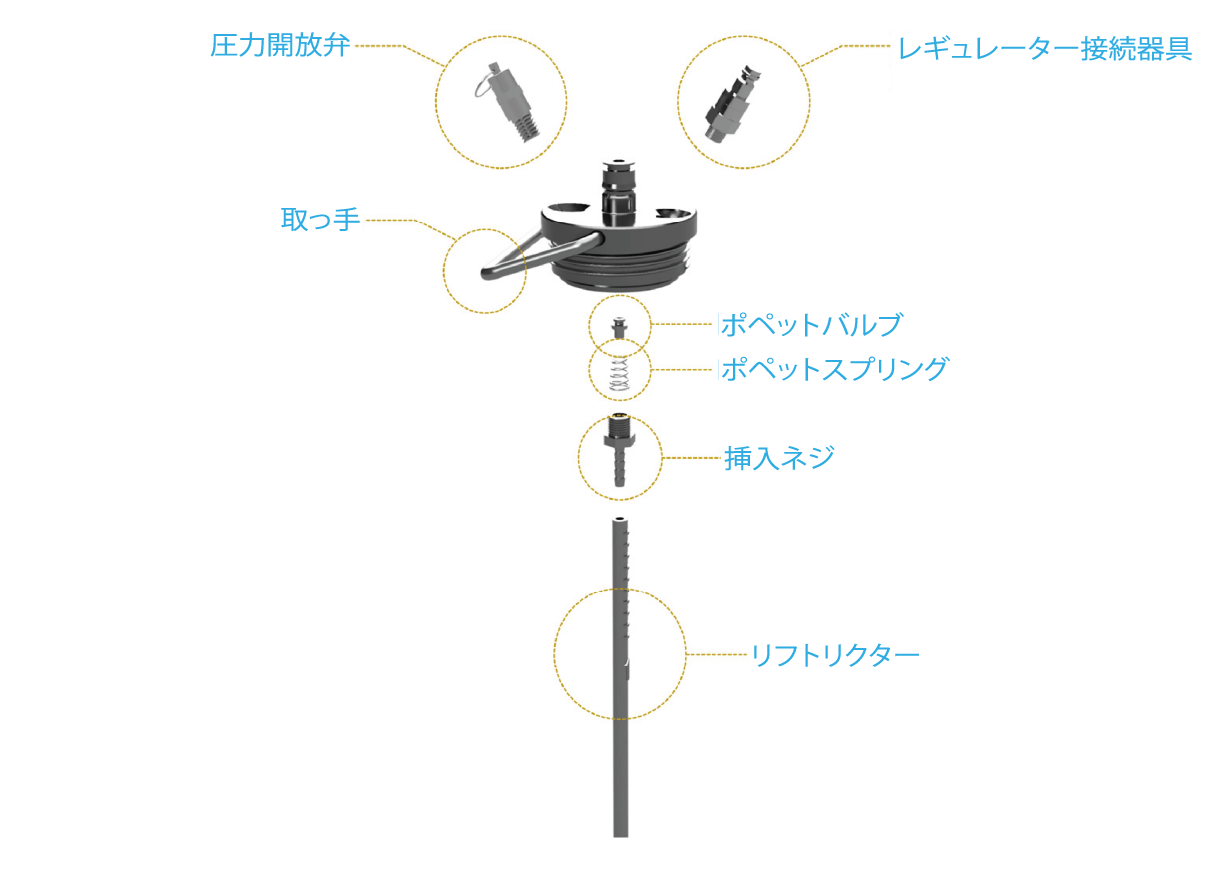 圧力開放弁

レギュレーター接続器具

取っ手

ポペットバルブ

ポペットスプリング

挿入ネジ

リフトリクター