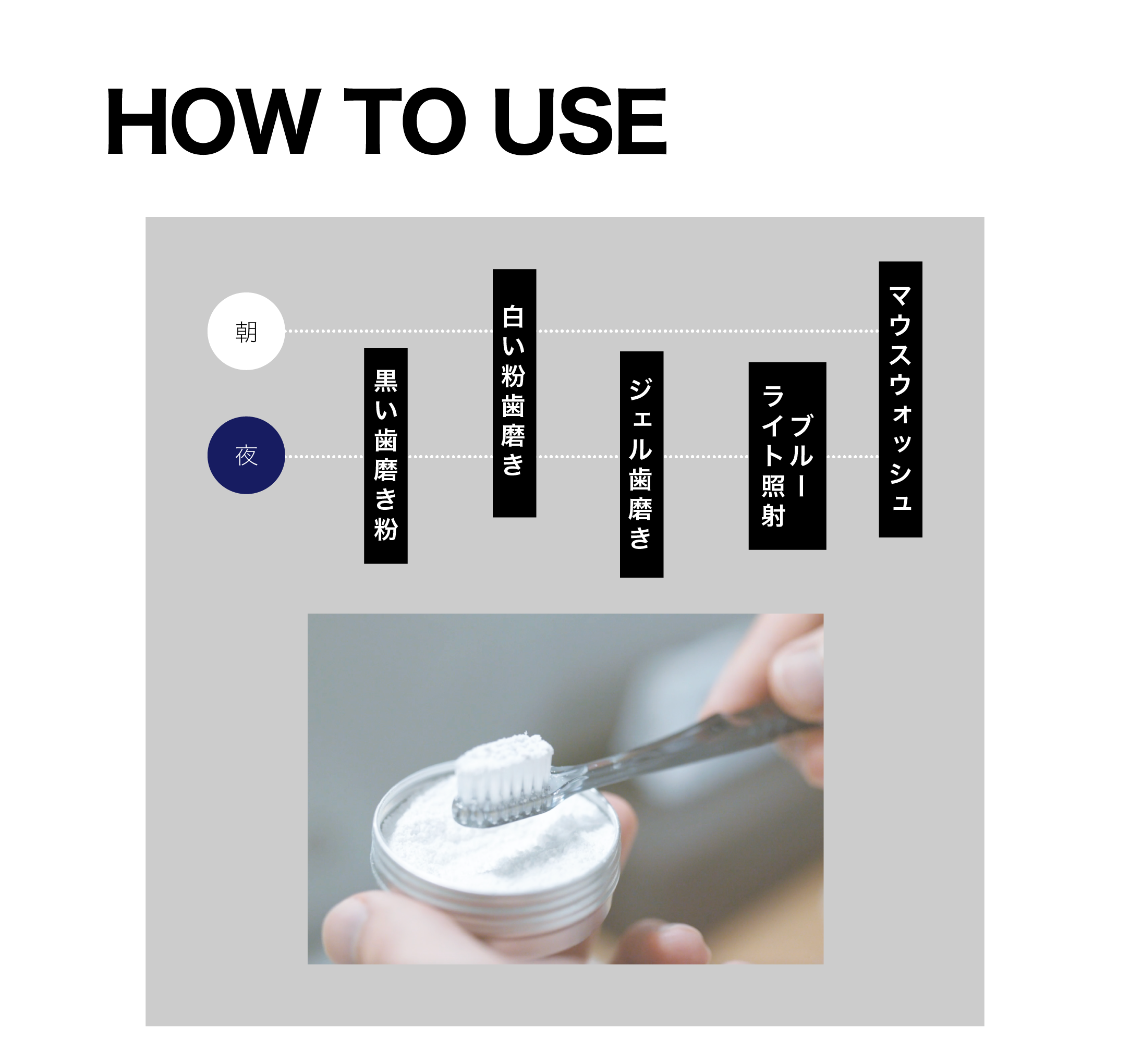 HOW TO USE

朝

夜

黒い歯磨き粉

白い粉歯磨き

ジェル歯磨き

ブルーライト照射

マウスウォッシュ