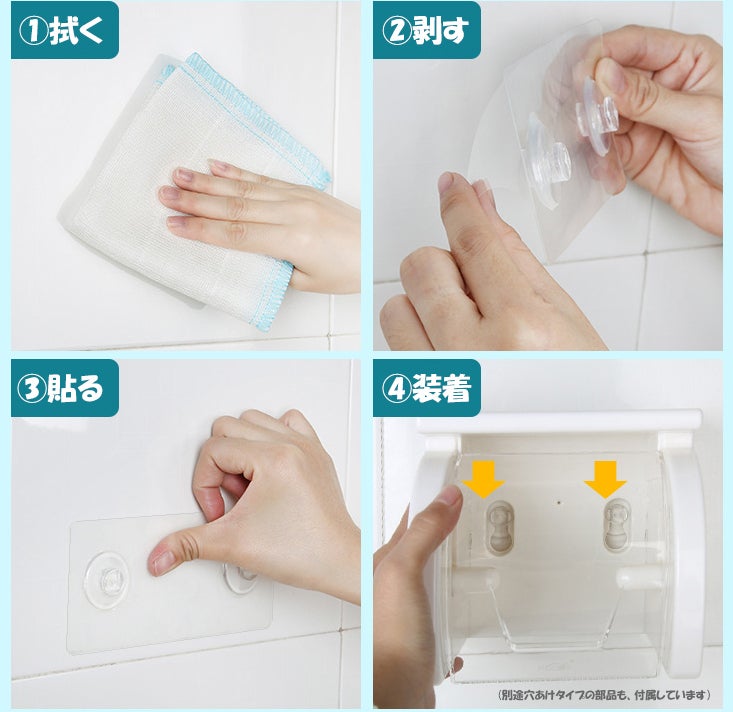 ①拭く

②剥す

③貼る

④装着

（別途穴あけタイプの部品も、付属しています）