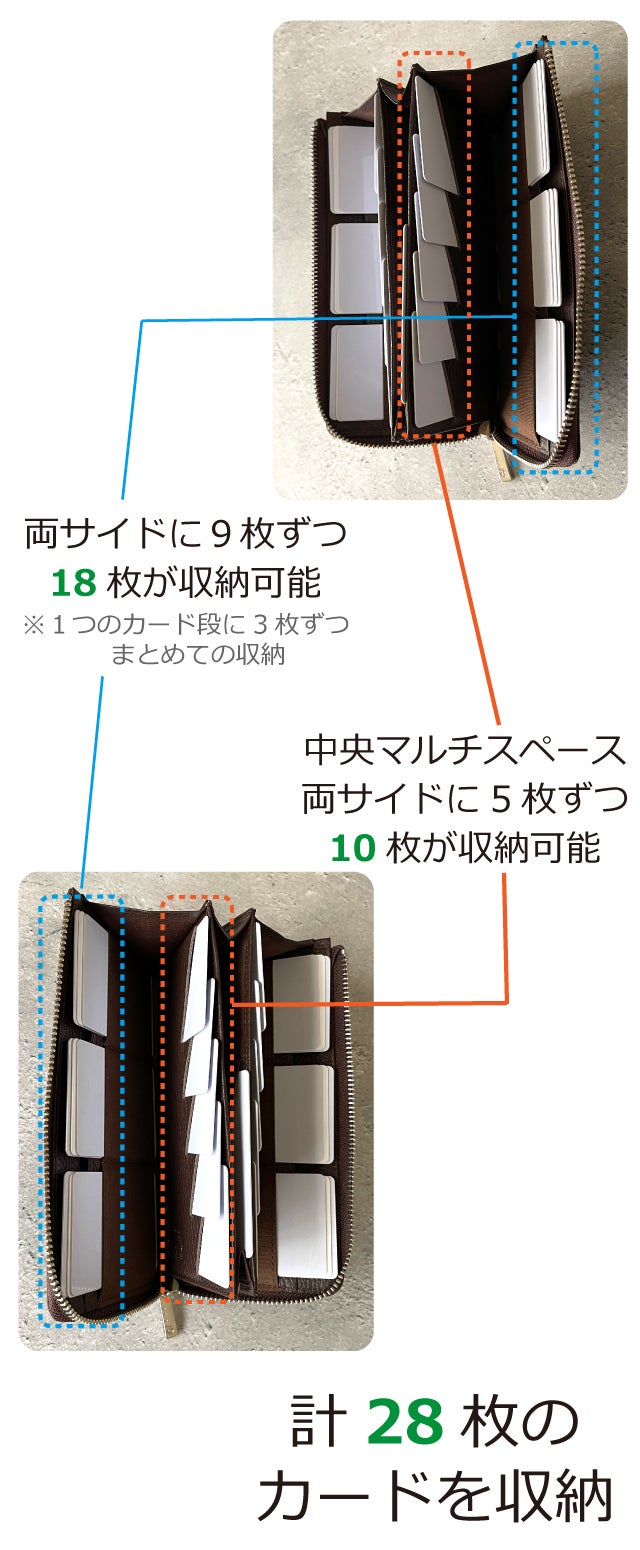 両サイドに 9 枚ずつ
18 枚が収納可能
※ 1 つのカード段に 3 枚ずつ
まとめての収納

中央マルチスペース
両サイドに 5 枚ずつ
10 枚が収納可能

計 28 枚の
カードを収納