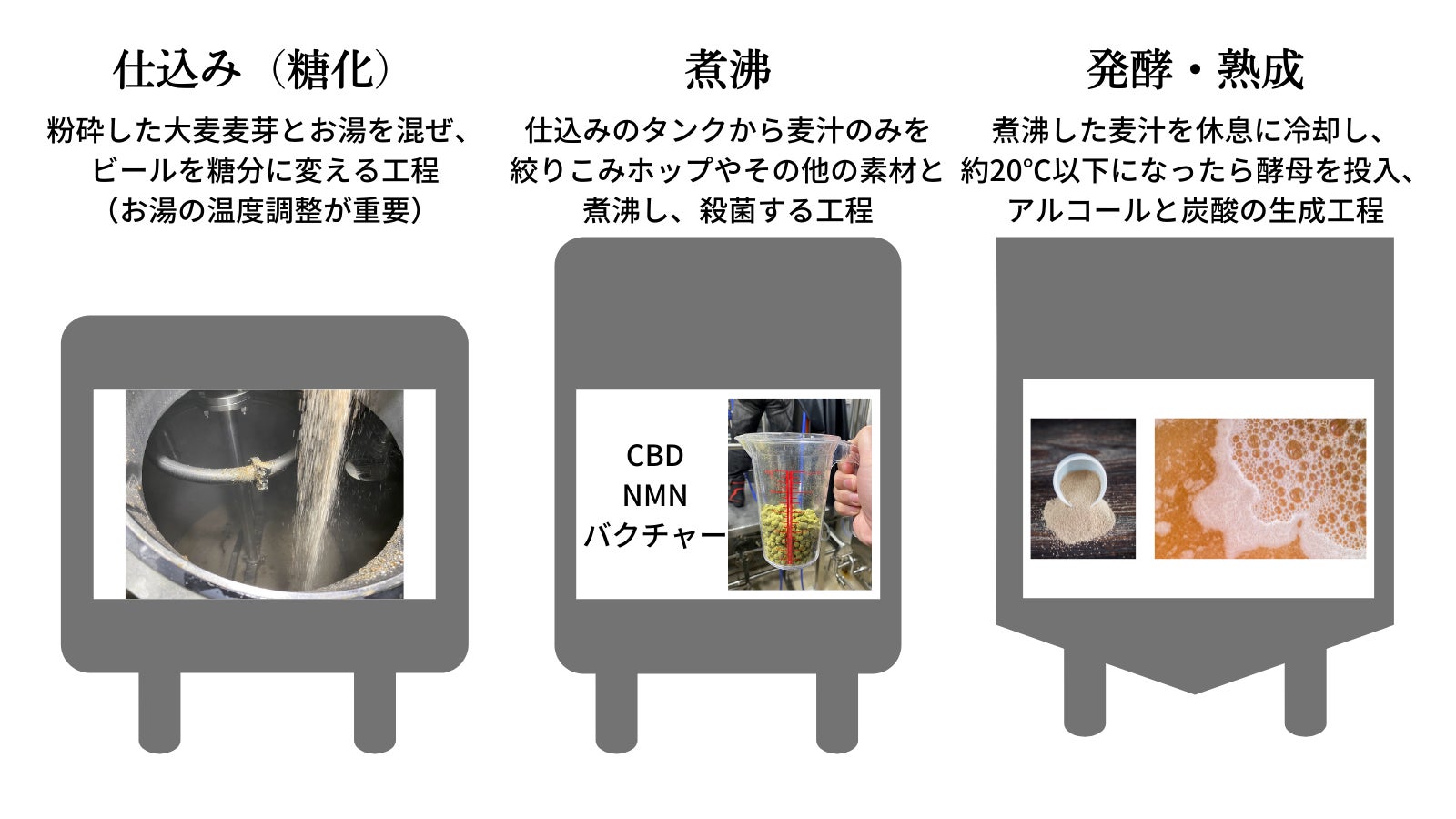 仕込み（糖化）

粉砕した大麦麦芽とお湯を混ぜ、ビールを糖分に変える工程（お湯の温度調整が重要）

煮沸

仕込みのタンクから麦汁のみを絞りこみホップやその他の素材と煮沸し、殺菌する工程

CBD
NMN
バクチャー

発酵・熟成

煮沸した麦汁を休息に冷却し、約20℃以下になったら酵母を投入、アルコールと炭酸の生成工程