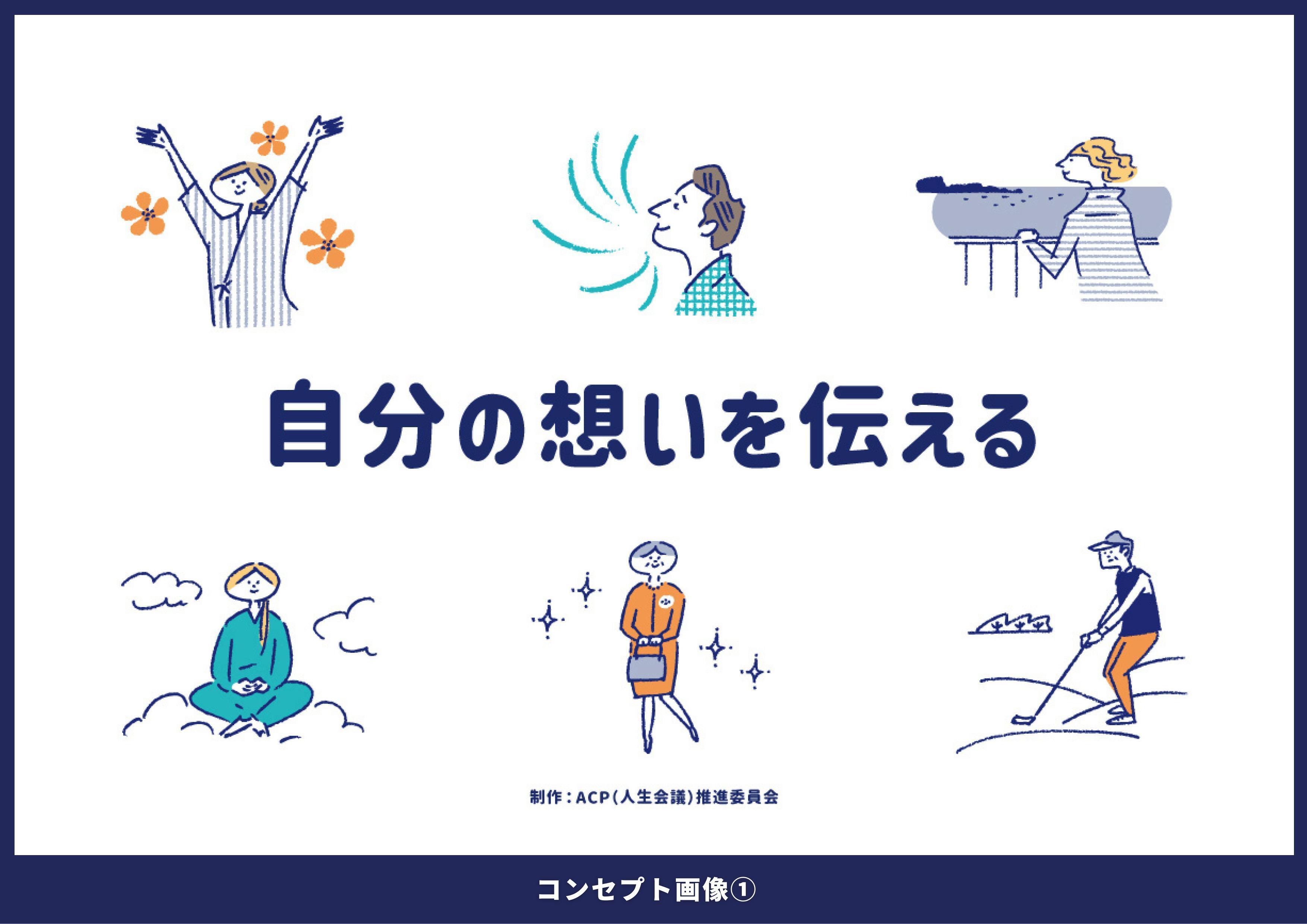 自分の想いを伝える

制作：ACP（人生会議）推進委員会

コンセプト画像①