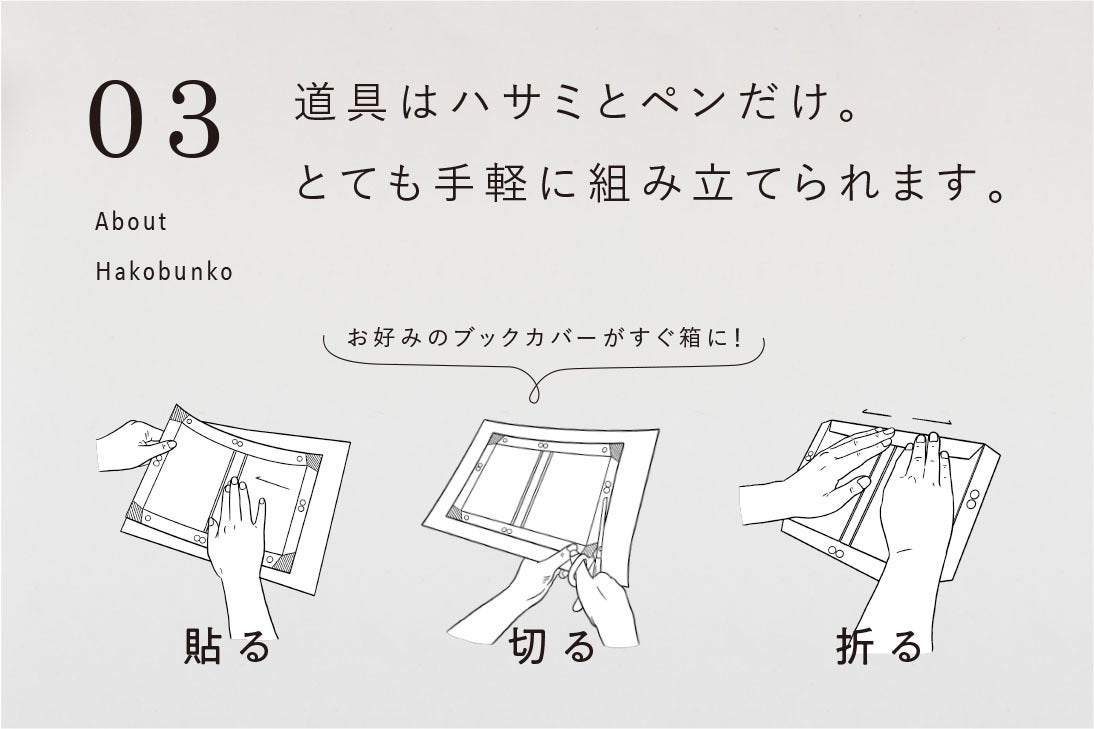 03

About

Hakobunko

道具はハサミとペンだけ。
とても手軽に組み立てられます。

お好みのブックカバーがすぐ箱に！

貼る

切る

折る