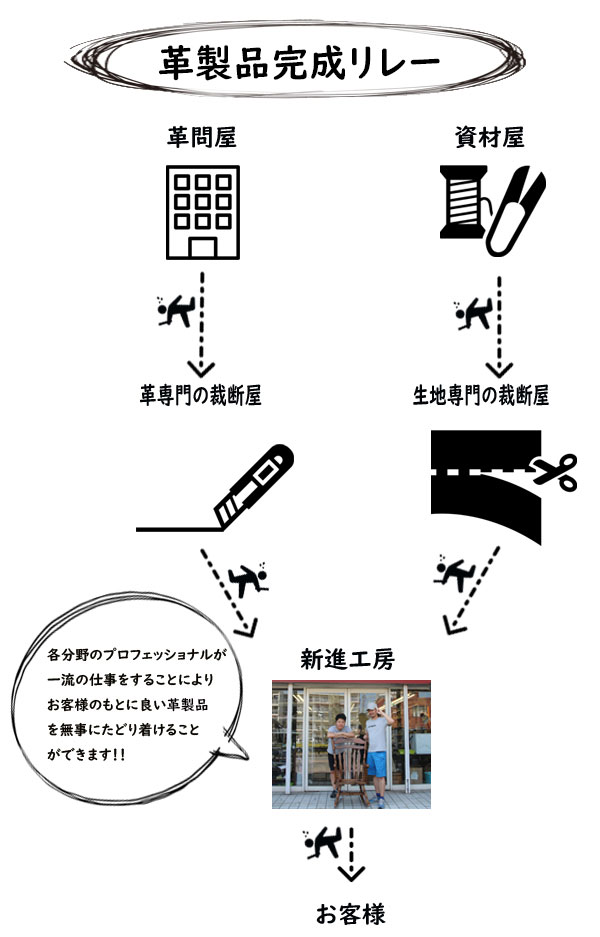 革製品完成リレー

革問屋

資材屋

革専門の裁断屋

生地専門の裁断屋

各分野のプロフェッショナルが一流の仕事をすることによりお客様のもとに良い革製品を無事にたどり着けることができます!!

新進工房

お客様