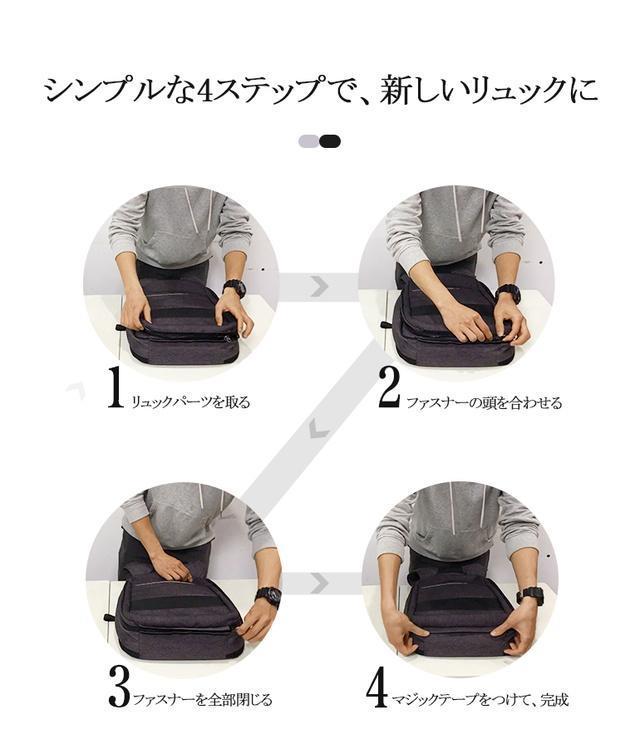 シンプルな4ステップで、新しいリュックに

1 リュックパーツを取る

2 ファスナーの頭を合わせる

3 ファスナーを全部閉じる

4 マジックテープをつけて、完成