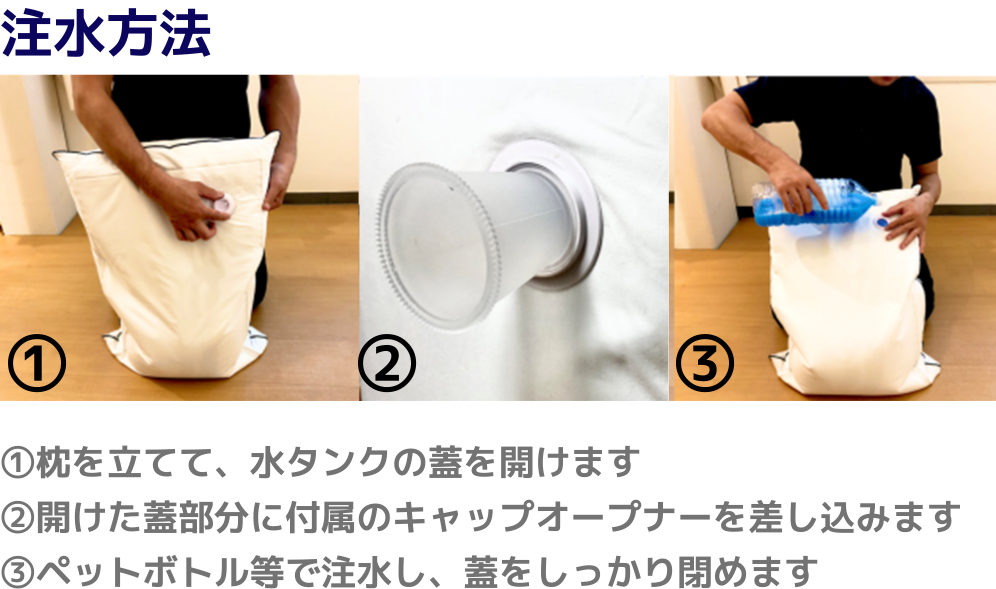 注水方法

①

②

③

①枕を立てて、水タンクの蓋を開けます
②開けた蓋部分に付属のキャップオープナーを差し込みます
③ペットボトル等で注水し、蓋をしっかり閉めます