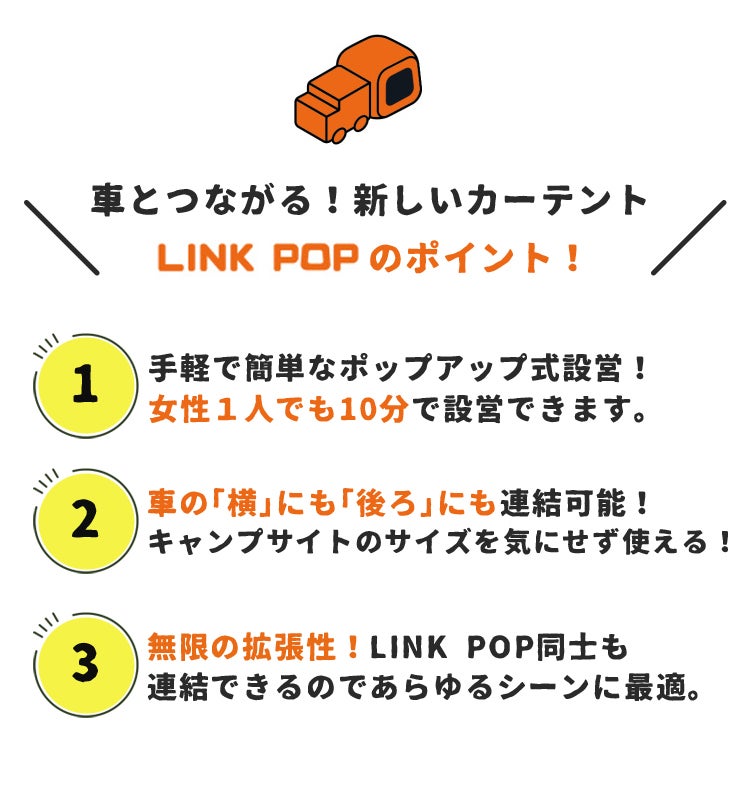 車とつながる！新しいカーテント
LINK POPのポイント！

1
手軽で簡単なポップアップ式設営！
女性１人でも10分で設営できます。

2
車の「横」にも「後ろ」にも連結可能！
キャンプサイトのサイズを気にせず使える！

3
無限の拡張性！LINK POP同士も
連結できるのであらゆるシーンに最適。