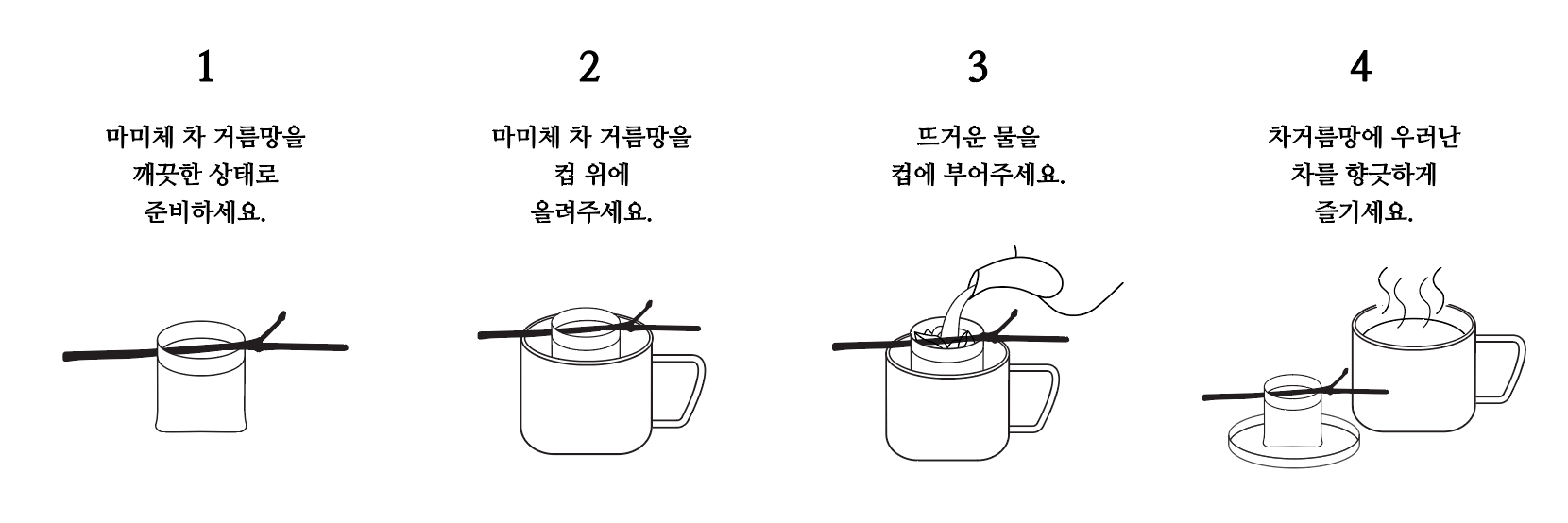 1

마미체 차 거름망을 깨끗한 상태로 준비하세요.

2

마미체 차 거름망을 컵 위에 올려주세요.

3

뜨거운 물을 컵에 부어주세요.

4

차거름망에 우러난 차를 향긋하게 즐기세요.