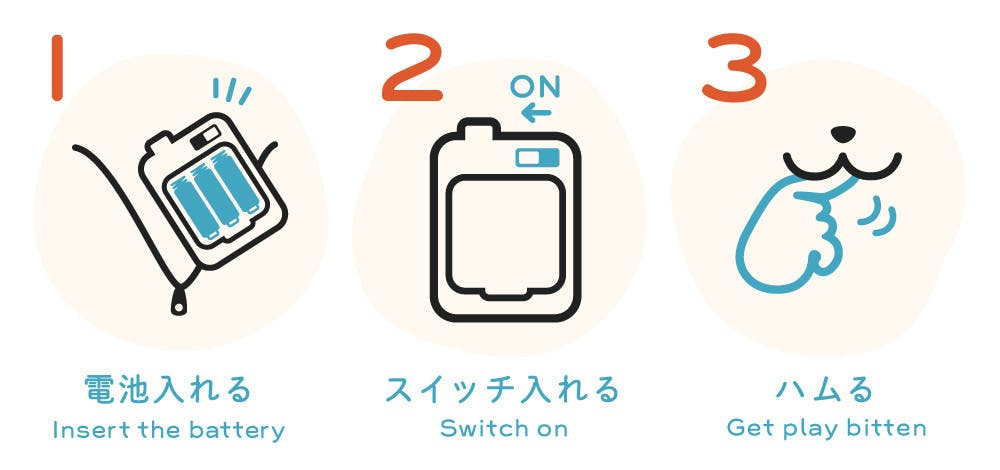 1

電池入れる
Insert the battery

2
ON

スイッチ入れる
Switch on

3

ハムる
Get play bitten