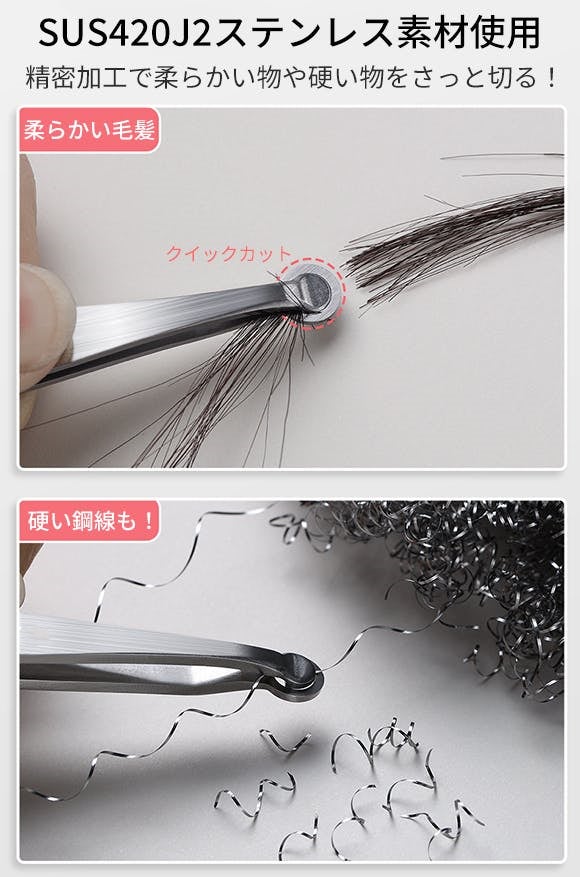 SUS420J2ステンレス素材使用

精密加工で柔らかい物や硬い物をさっと切る！

柔らかい毛髪

クイックカット

硬い鋼線も！