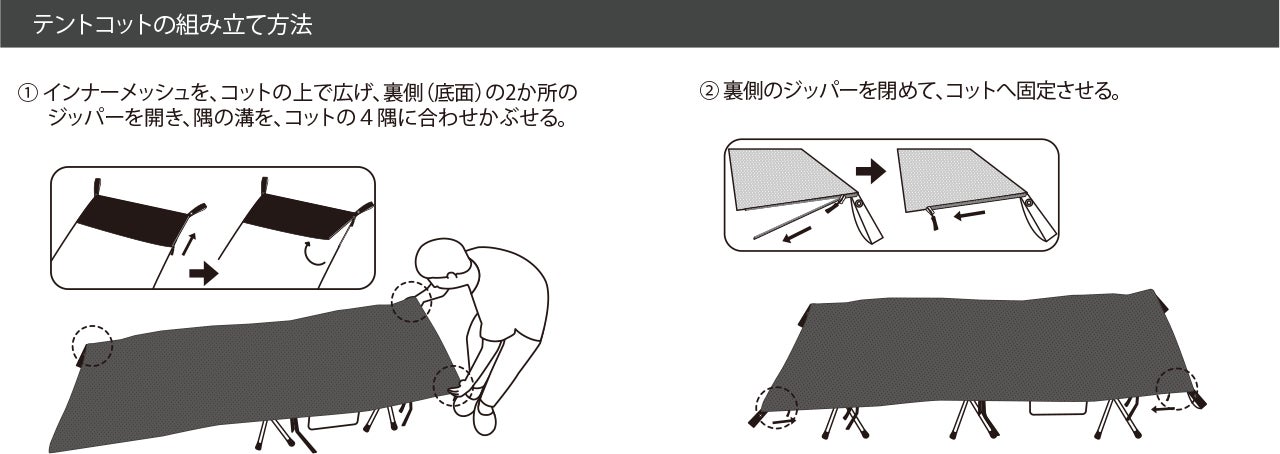 テントコットの組み立て方法

① インナーメッシュを、コットの上で広げ、裏側（底面）の2か所のジッパーを開き、隅の溝を、コットの４隅に合わせかぶせる。

② 裏側のジッパーを閉めて、コットへ固定させる。