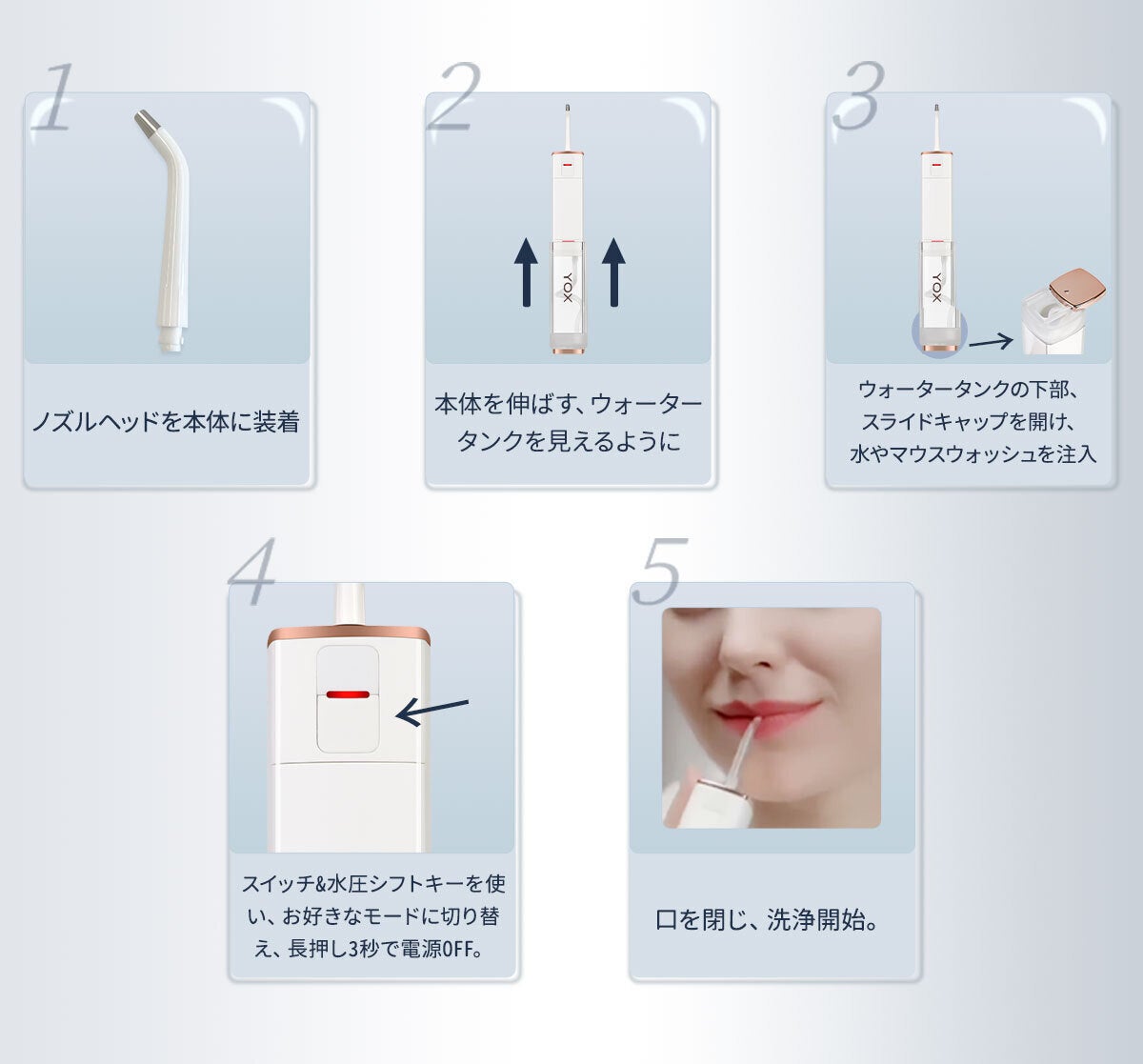 1

ノズルヘッドを本体に装着

2

YOX

本体を伸ばす、ウォータータンクを見えるように

3

YOX

ウォータータンクの下部、スライドキャップを開け、水やマウスウォッシュを注入

4

スイッチ&水圧シフトキーを使い、お好きなモードに切り替え、長押し3秒で電源OFF。

5

口を閉じ、洗浄開始。