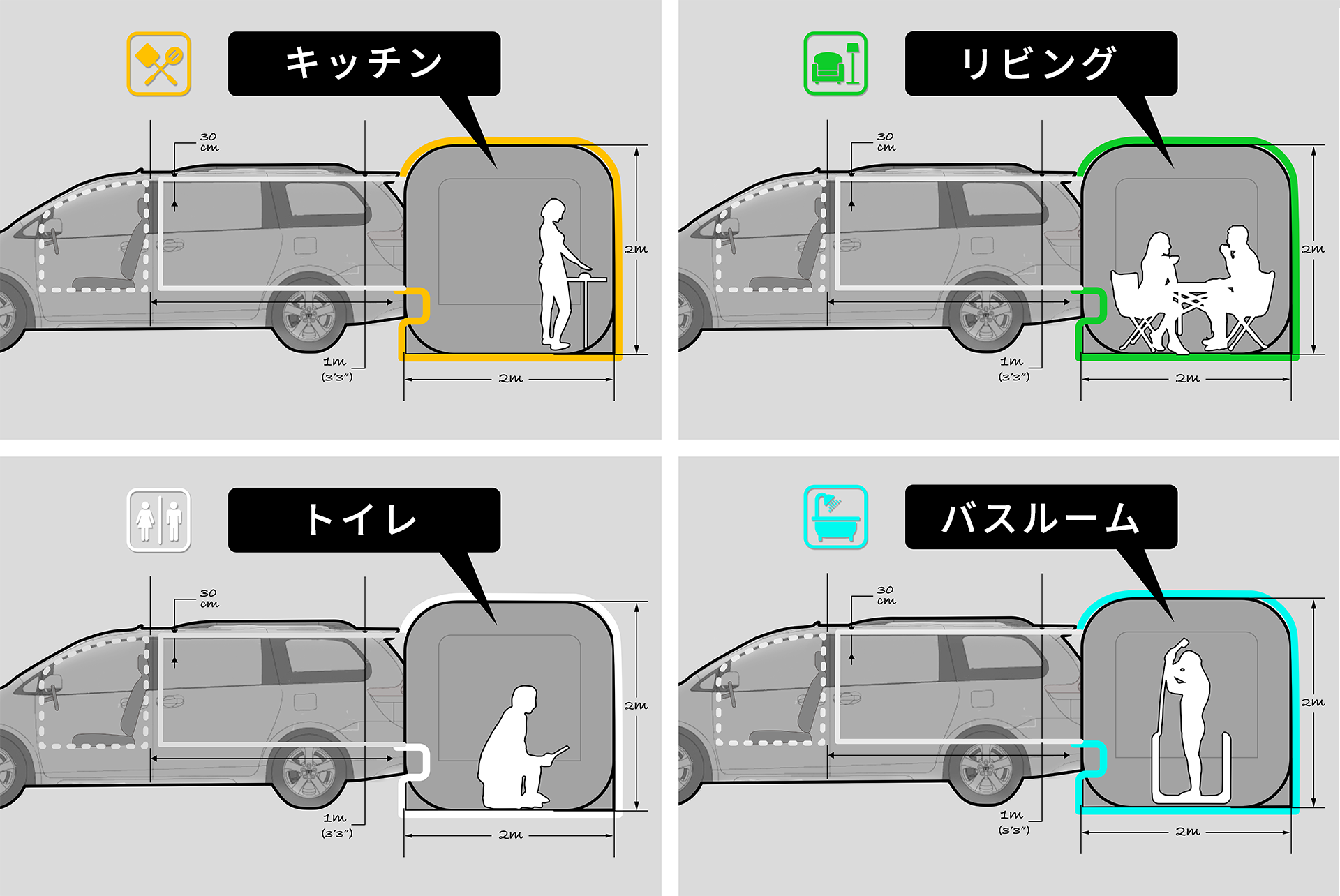 キッチン

30 cm

2m

1m (3'3")

2m

リビング

30 cm

2m

1m (3'3")

2m

トイレ

30 cm

2m

1m (3'3")

2m

バスルーム

30 cm

2m

1m (3'3")

2m