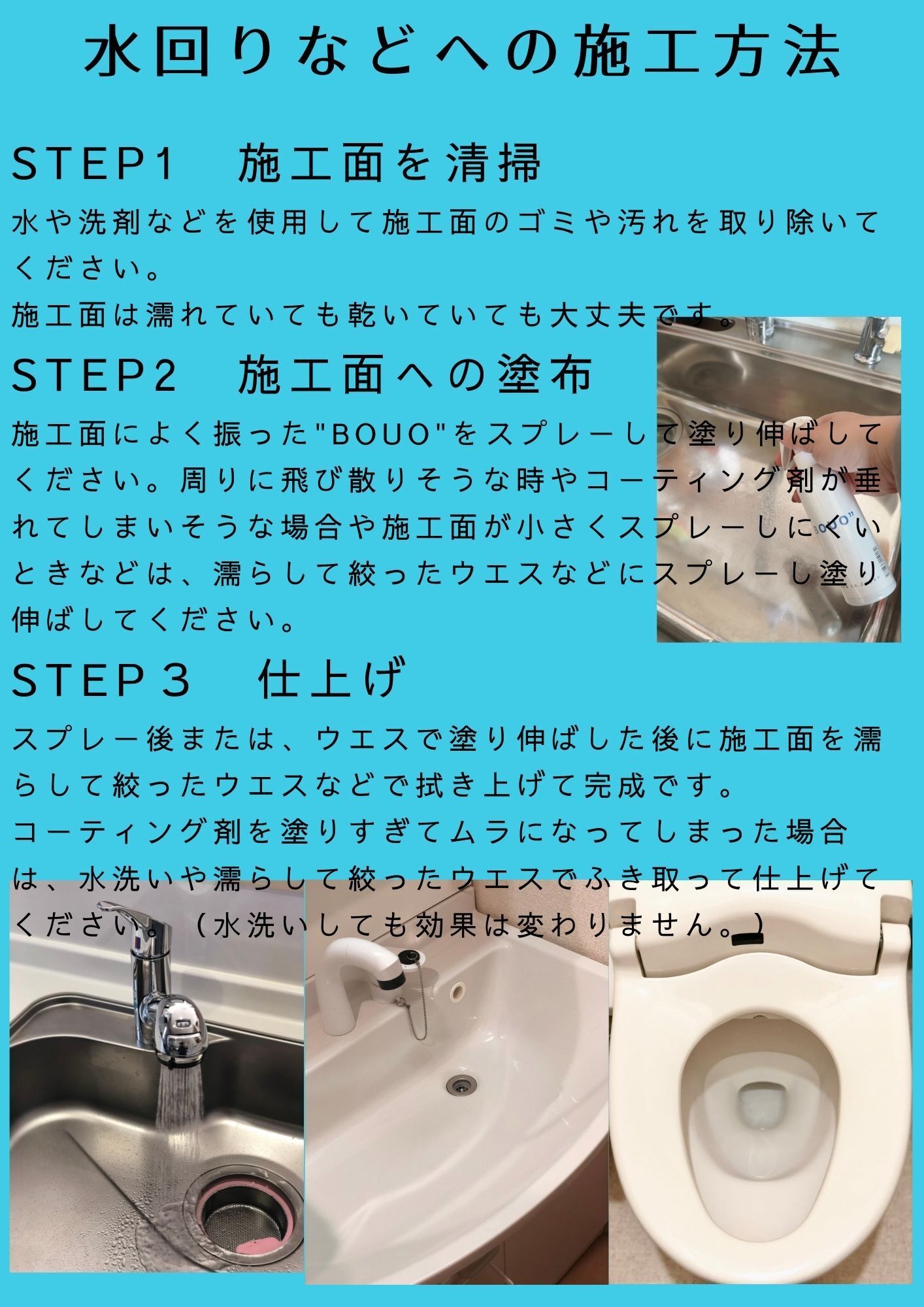 水回りなどへの施工方法

STEP1　施工面を清掃

水や洗剤などを使用して施工面のゴミや汚れを取り除いてください。
施工面は濡れていても乾いていても大丈夫です。

STEP2　施工面への塗布

施工面によく振った"BOUO"をスプレーして塗り伸ばしてください。周りに飛び散りそうな時やコーティング剤が垂れてしまいそうな場合や施工面が小さくスプレーしにくいときなどは、濡らして絞ったウエスなどにスプレーし塗り伸ばしてください。

STEP３　仕上げ

スプレー後または、ウエスで塗り伸ばした後に施工面を濡らして絞ったウエスなどで拭き上げて完成です。
コーティング剤を塗りすぎてムラになってしまった場合は、水洗いや濡らして絞ったウエスでふき取って仕上げてください。（水洗いしても効果は変わりません。）