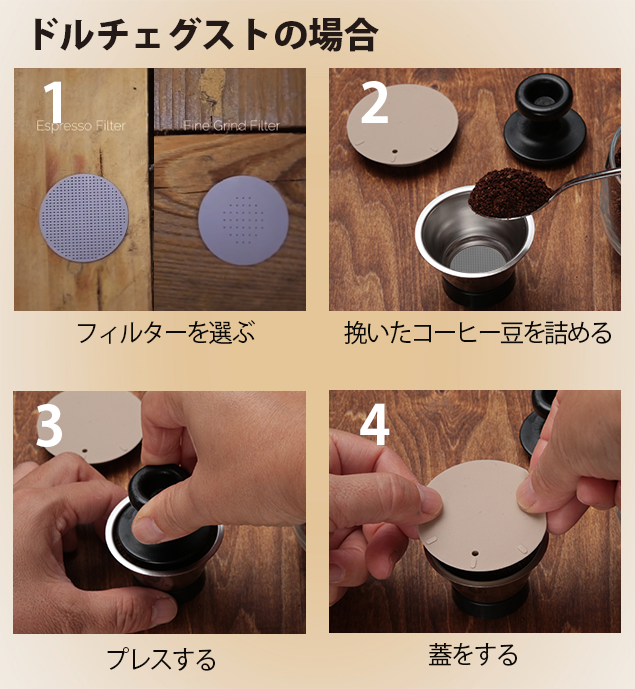 ドルチェグストの場合

1

Espresso Filter

Fine Grind Filter

フィルターを選ぶ

2

挽いたコーヒー豆を詰める

3

プレスする

4

蓋をする