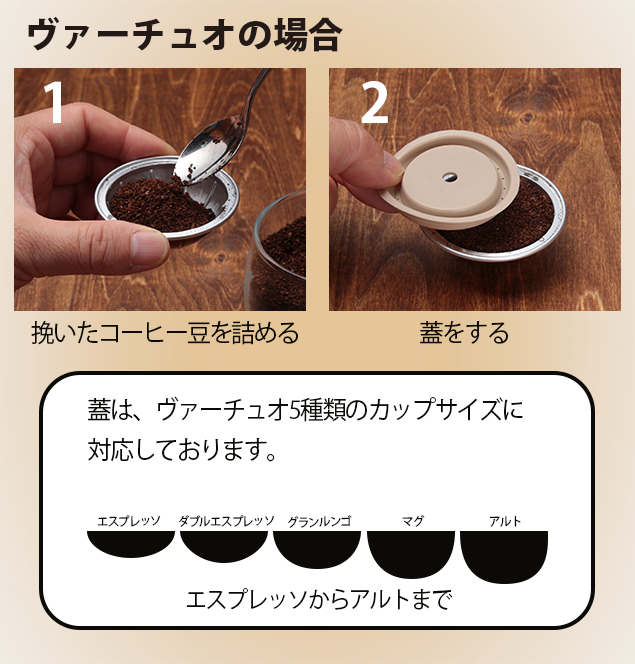 ヴァーチュオの場合

1

挽いたコーヒー豆を詰める

2

蓋をする

蓋は、ヴァーチュオ5種類のカップサイズに対応しております。

エスプレッソ　ダブルエスプレッソ　グランルンゴ　マグ　アルト

エスプレッソからアルトまで