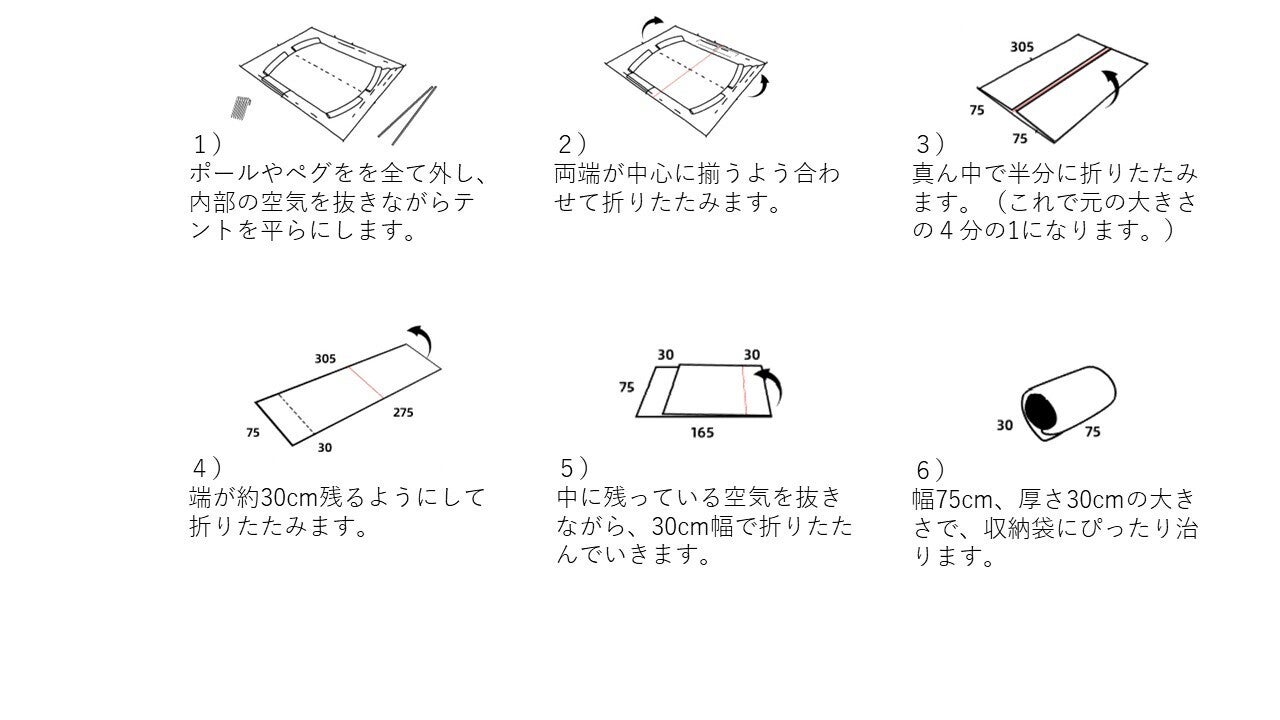 1）
ポールやペグをを全て外し、内部の空気を抜きながらテントを平らにします。

2）
両端が中心に揃うよう合わせて折りたたみます。

305

75

75

3）
真ん中で半分に折りたたみます。（これで元の大きさの４分の1になります。）

305

275

75

30

4）
端が約30cm残るようにして折りたたみます。

30

30

75

165

5）
中に残っている空気を抜きながら、30cm幅で折りたたんでいきます。

30

75

6）
幅75cm、厚さ30cmの大きさで、収納袋にぴったり治ります。