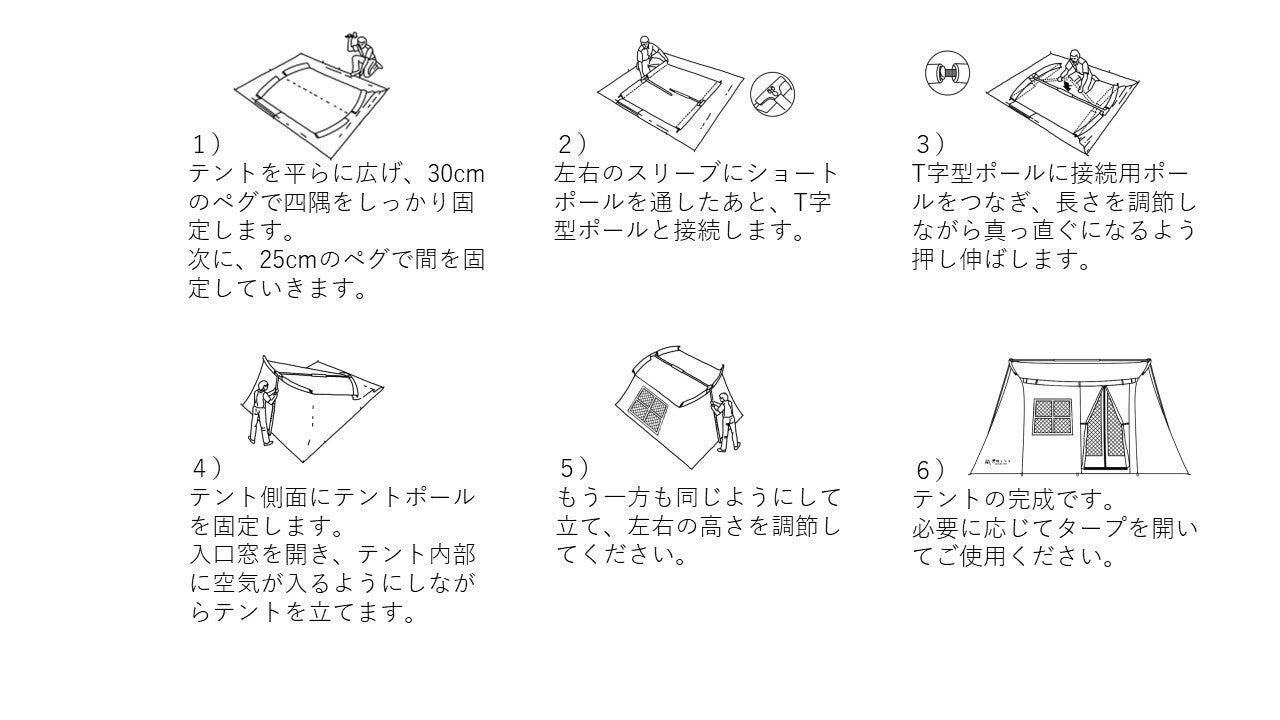 １）
テントを平らに広げ、30cmのペグで四隅をしっかり固定します。
次に、25cmのペグで間を固定していきます。

２）
左右のスリーブにショートポールを通したあと、T字型ポールと接続します。

３）
T字型ポールに接続用ポールをつなぎ、長さを調節しながら真っ直ぐになるよう押し伸ばします。

４）
テント側面にテントポールを固定します。
入口窓を開き、テント内部に空気が入るようにしながらテントを立てます。

５）
もう一方も同じようにして立て、左右の高さを調節してください。

６）
テントの完成です。
必要に応じてタープを開いてご使用ください。